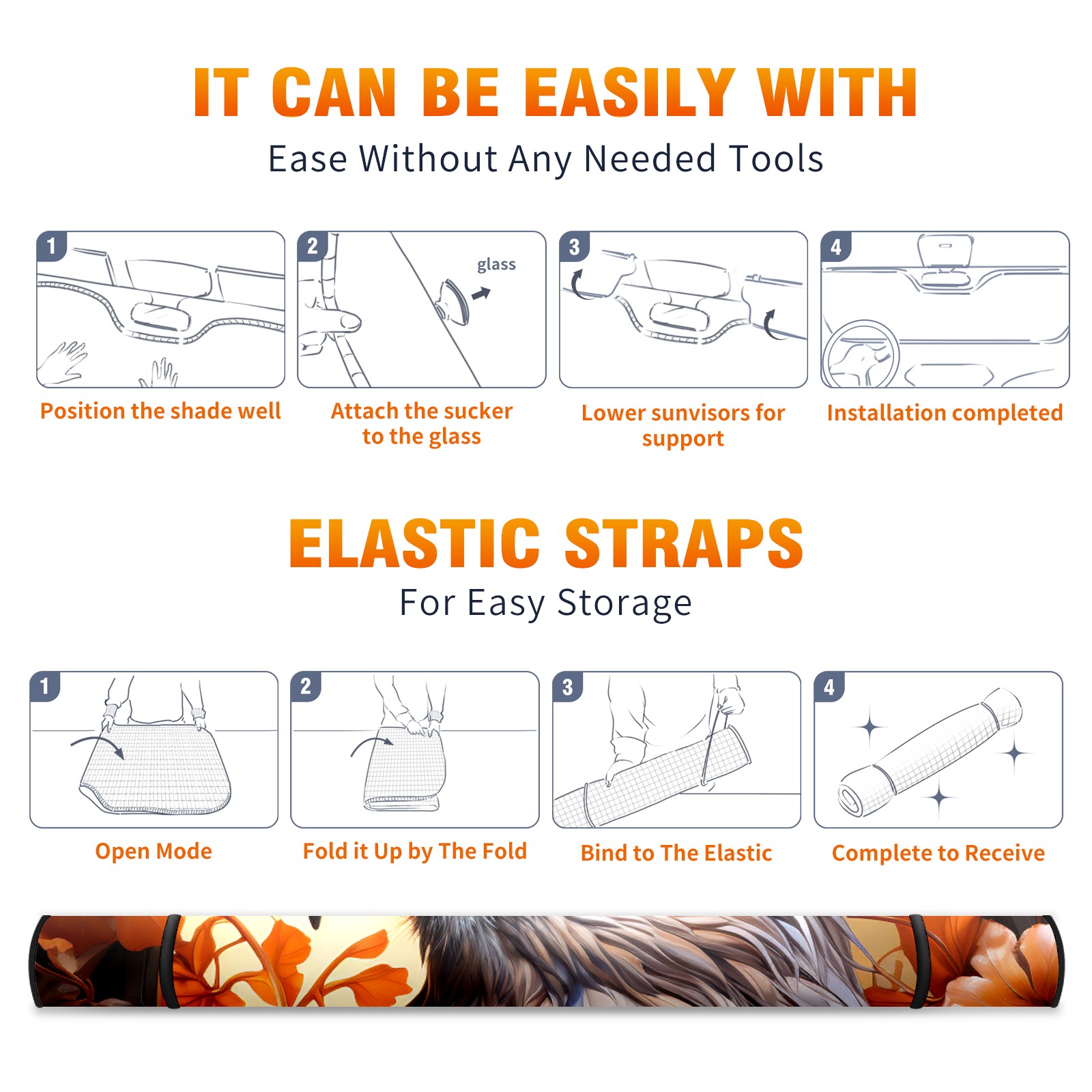 IT CAN BE EASILY WITH
Ease Without Any Needed Tools

1
Position the shade well

2
glass
Attach the sucker to the glass

3
Lower sunvisors for support

4
Installation completed

ELASTIC STRAPS
For Easy Storage

1
Open Mode

2
Fold it Up by The Fold

3
Bind to The Elastic

4
Complete to Receive