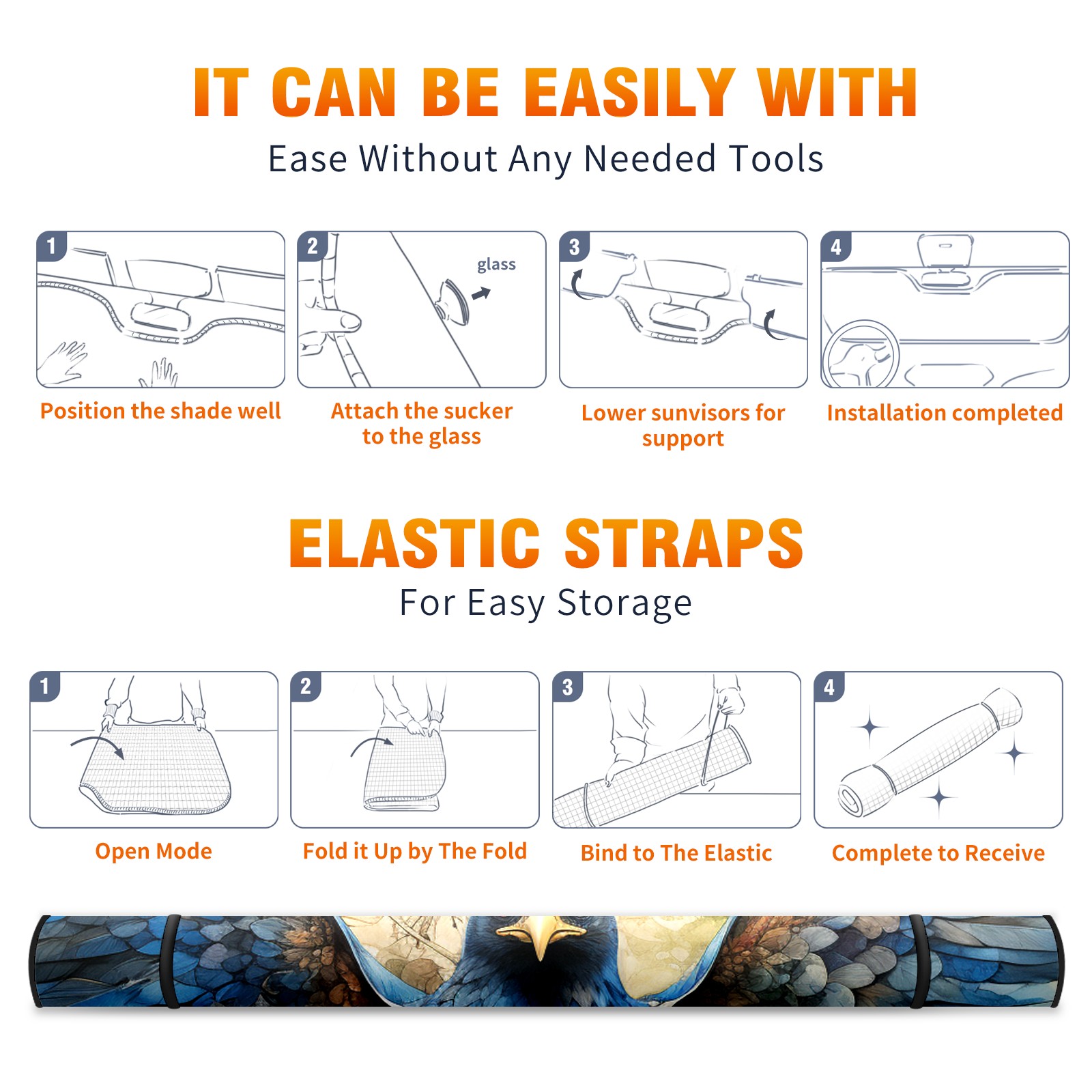 IT CAN BE EASILY WITH
Ease Without Any Needed Tools

1

Position the shade well

2
glass

Attach the sucker to the glass

3

Lower sunvisors for support

4

Installation completed

ELASTIC STRAPS
For Easy Storage

1

Open Mode

2

Fold it Up by The Fold

3

Bind to The Elastic

4

Complete to Receive