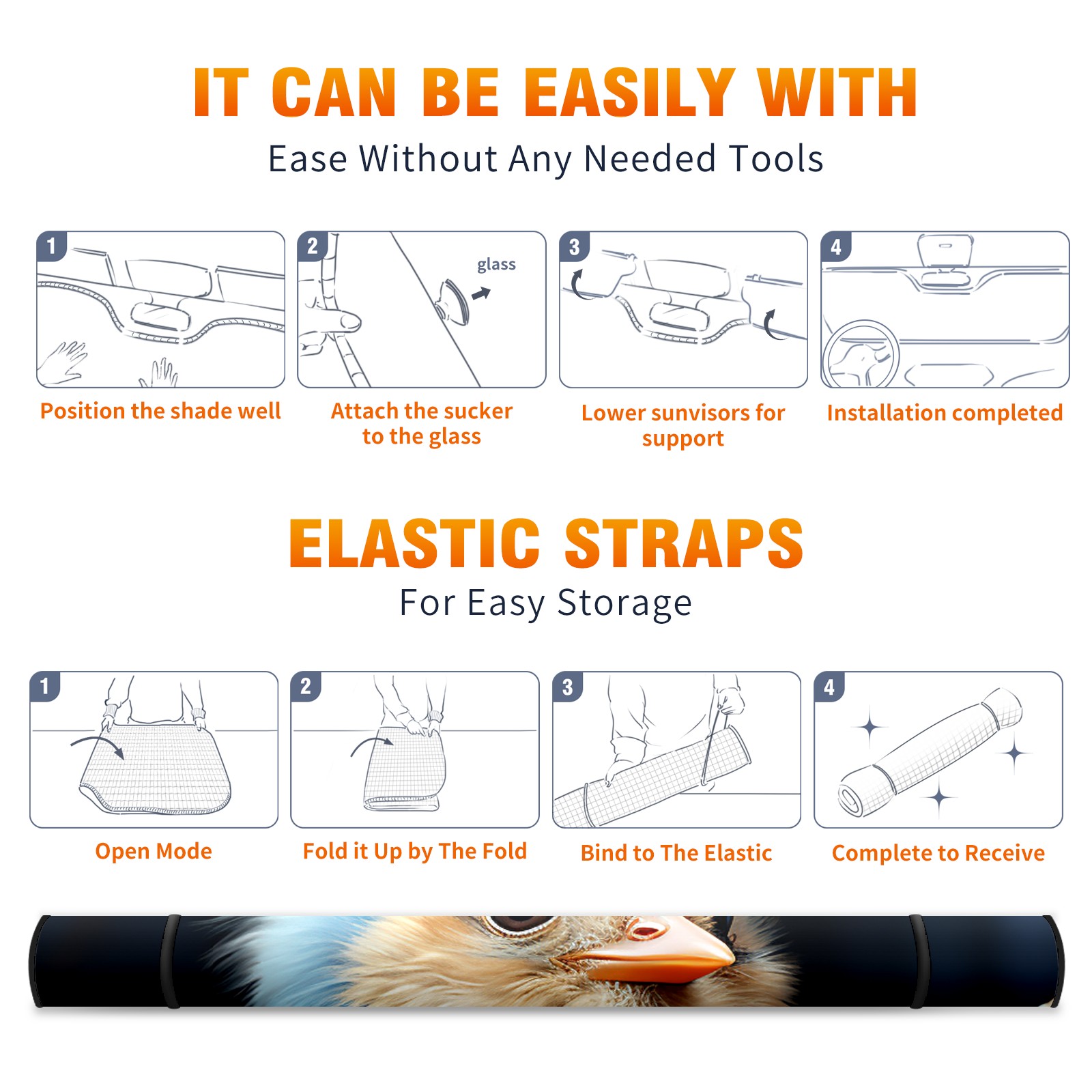 IT CAN BE EASILY WITH
Ease Without Any Needed Tools

1
Position the shade well

2
glass
Attach the sucker to the glass

3
Lower sunvisors for support

4
Installation completed

ELASTIC STRAPS
For Easy Storage

1
Open Mode

2
Fold it Up by The Fold

3
Bind to The Elastic

4
Complete to Receive