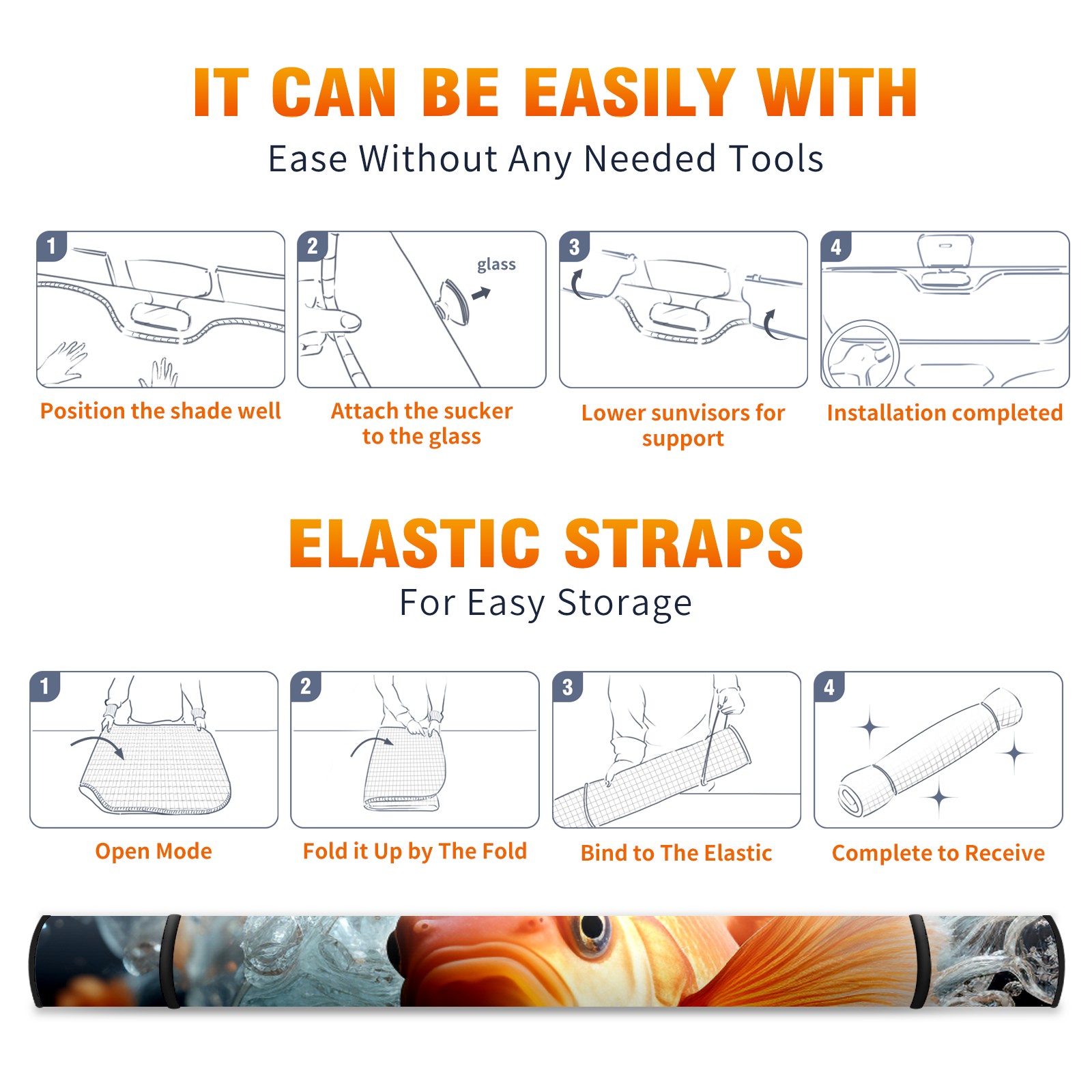 IT CAN BE EASILY WITH

Ease Without Any Needed Tools

1

Position the shade well

2

glass

Attach the sucker to the glass

3

Lower sunvisors for support

4

Installation completed

ELASTIC STRAPS

For Easy Storage

1

Open Mode

2

Fold it Up by The Fold

3

Bind to The Elastic

4

Complete to Receive