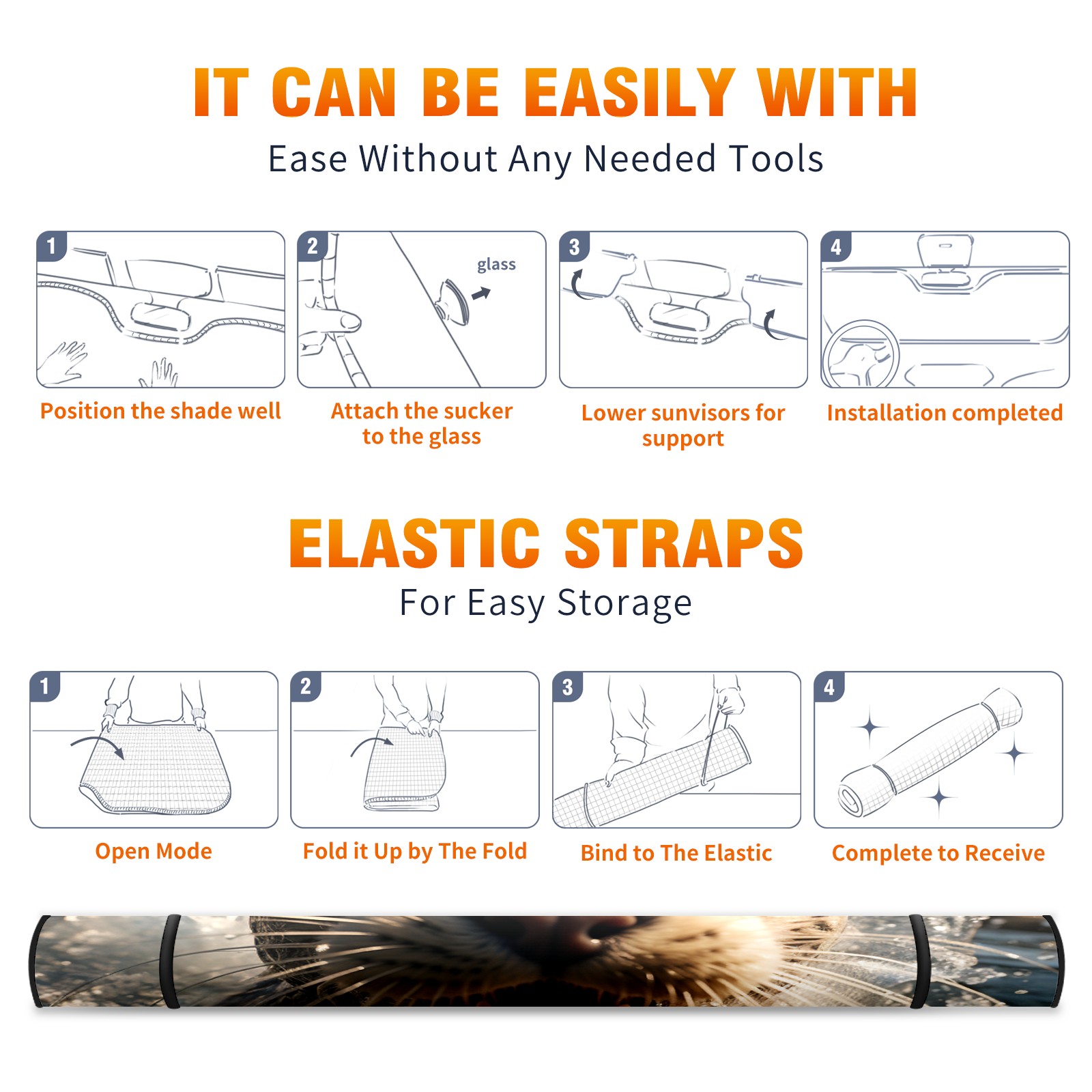 IT CAN BE EASILY WITH
Ease Without Any Needed Tools

1
Position the shade well

2
glass
Attach the sucker to the glass

3
Lower sunvisors for support

4
Installation completed

ELASTIC STRAPS
For Easy Storage

1
Open Mode

2
Fold it Up by The Fold

3
Bind to The Elastic

4
Complete to Receive