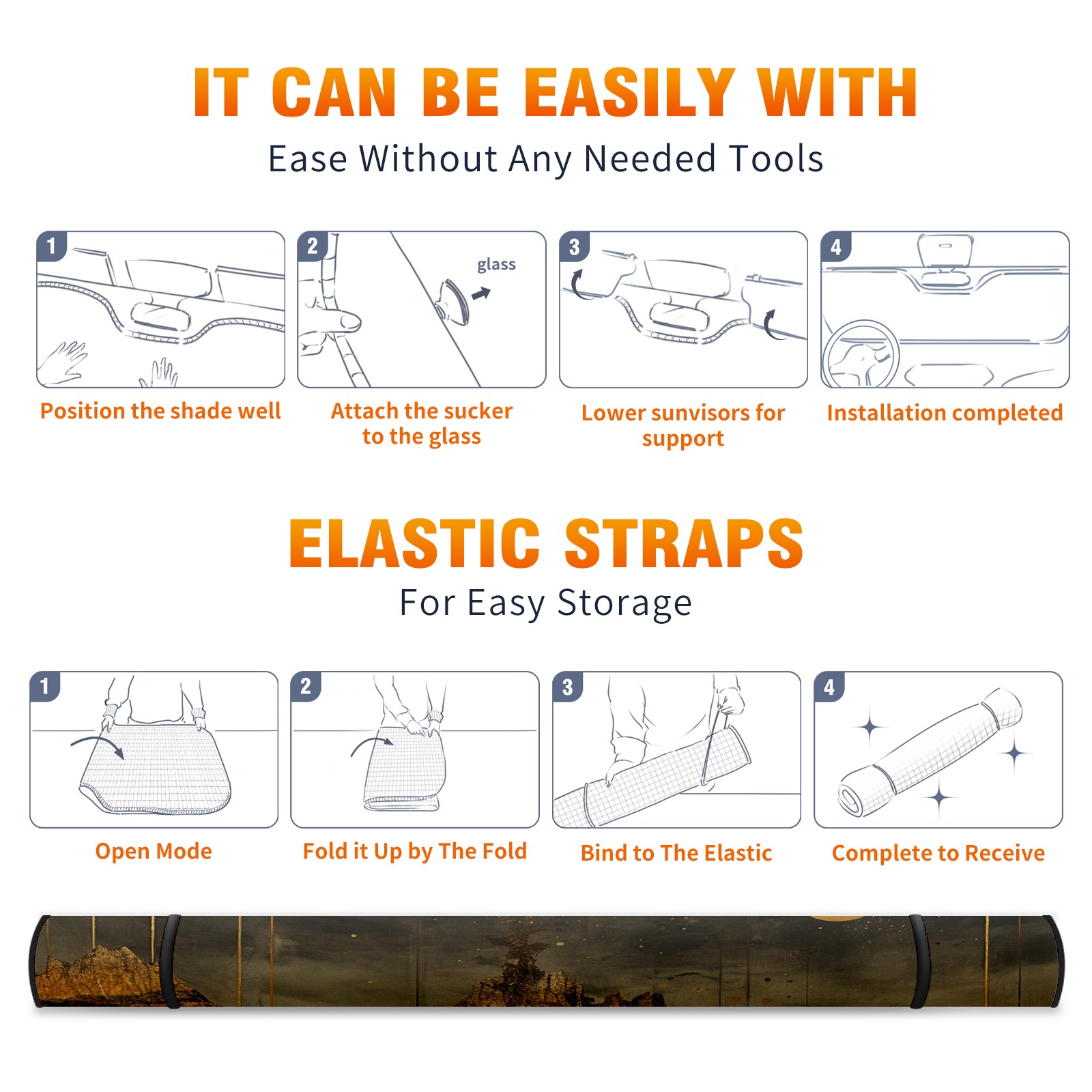 IT CAN BE EASILY WITH
Ease Without Any Needed Tools

1
Position the shade well

2
glass
Attach the sucker to the glass

3
Lower sunvisors for support

4
Installation completed

ELASTIC STRAPS
For Easy Storage

1
Open Mode

2
Fold it Up by The Fold

3
Bind to The Elastic

4
Complete to Receive