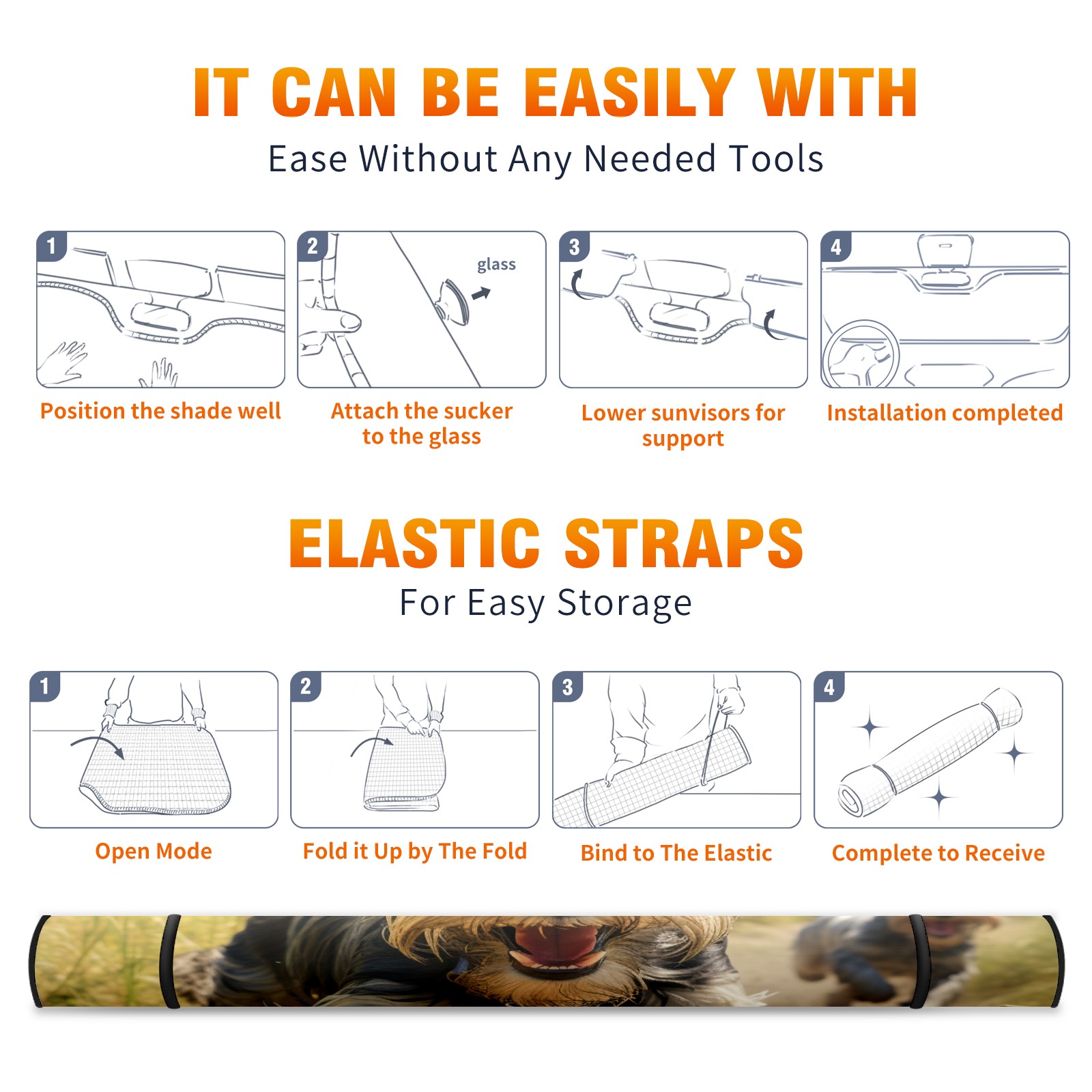 IT CAN BE EASILY WITH
Ease Without Any Needed Tools

1
Position the shade well

2
glass
Attach the sucker to the glass

3
Lower sunvisors for support

4
Installation completed

ELASTIC STRAPS
For Easy Storage

1
Open Mode

2
Fold it Up by The Fold

3
Bind to The Elastic

4
Complete to Receive