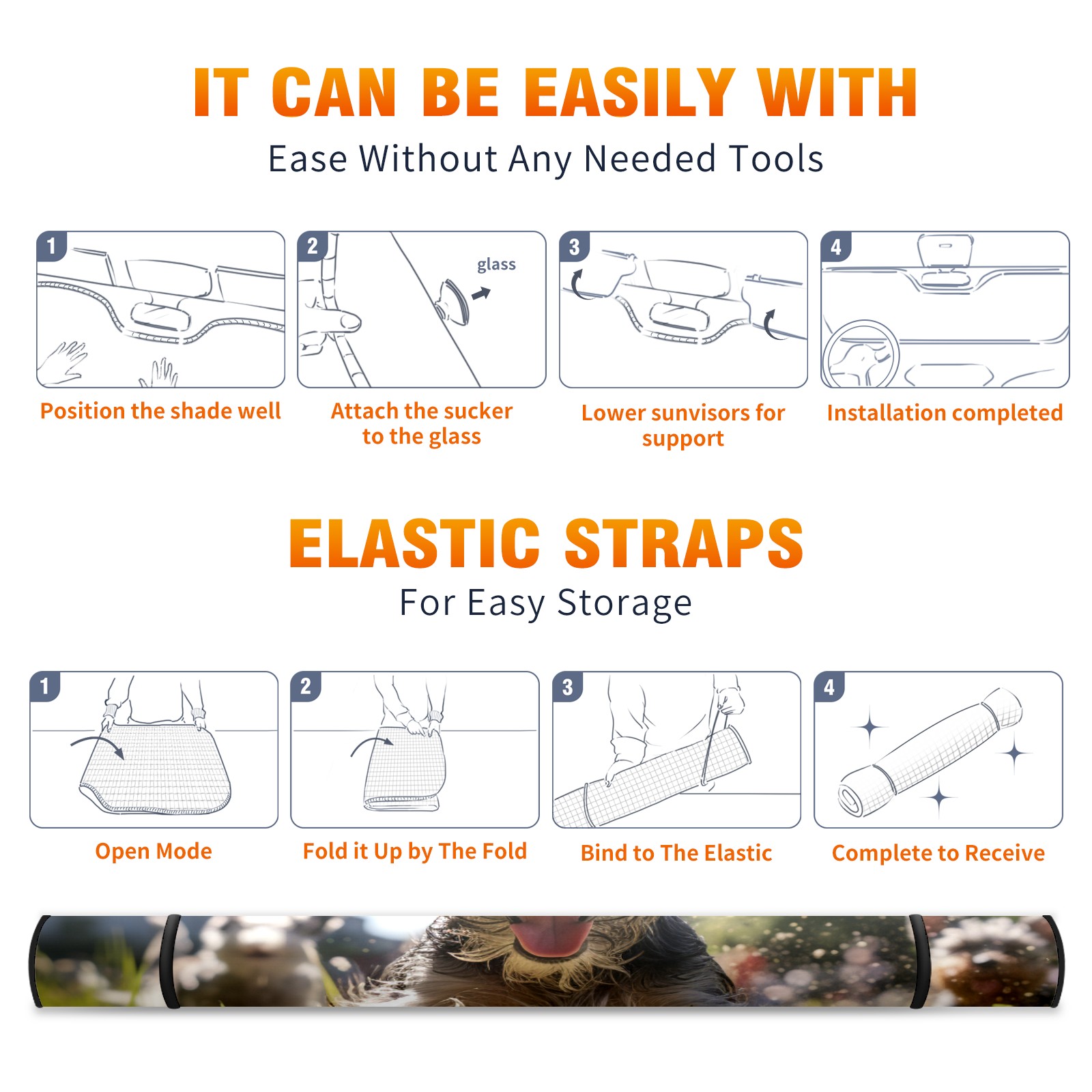 IT CAN BE EASILY WITH
Ease Without Any Needed Tools

1
Position the shade well

2
glass
Attach the sucker to the glass

3
Lower sunvisors for support

4
Installation completed

ELASTIC STRAPS
For Easy Storage

1
Open Mode

2
Fold it Up by The Fold

3
Bind to The Elastic

4
Complete to Receive