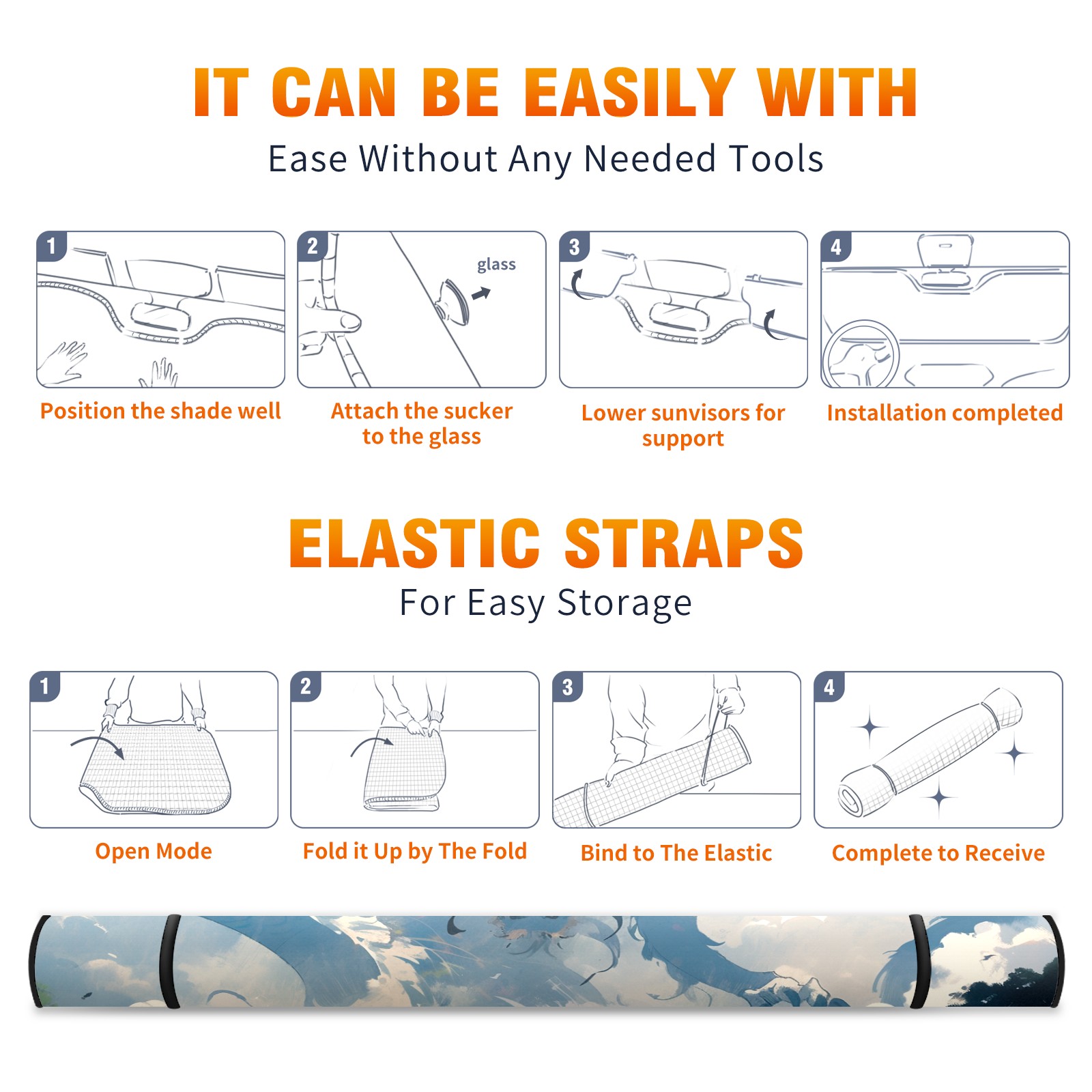 IT CAN BE EASILY WITH
Ease Without Any Needed Tools

1
Position the shade well

2
glass
Attach the sucker to the glass

3
Lower sunvisors for support

4
Installation completed

ELASTIC STRAPS
For Easy Storage

1
Open Mode

2
Fold it Up by The Fold

3
Bind to The Elastic

4
Complete to Receive