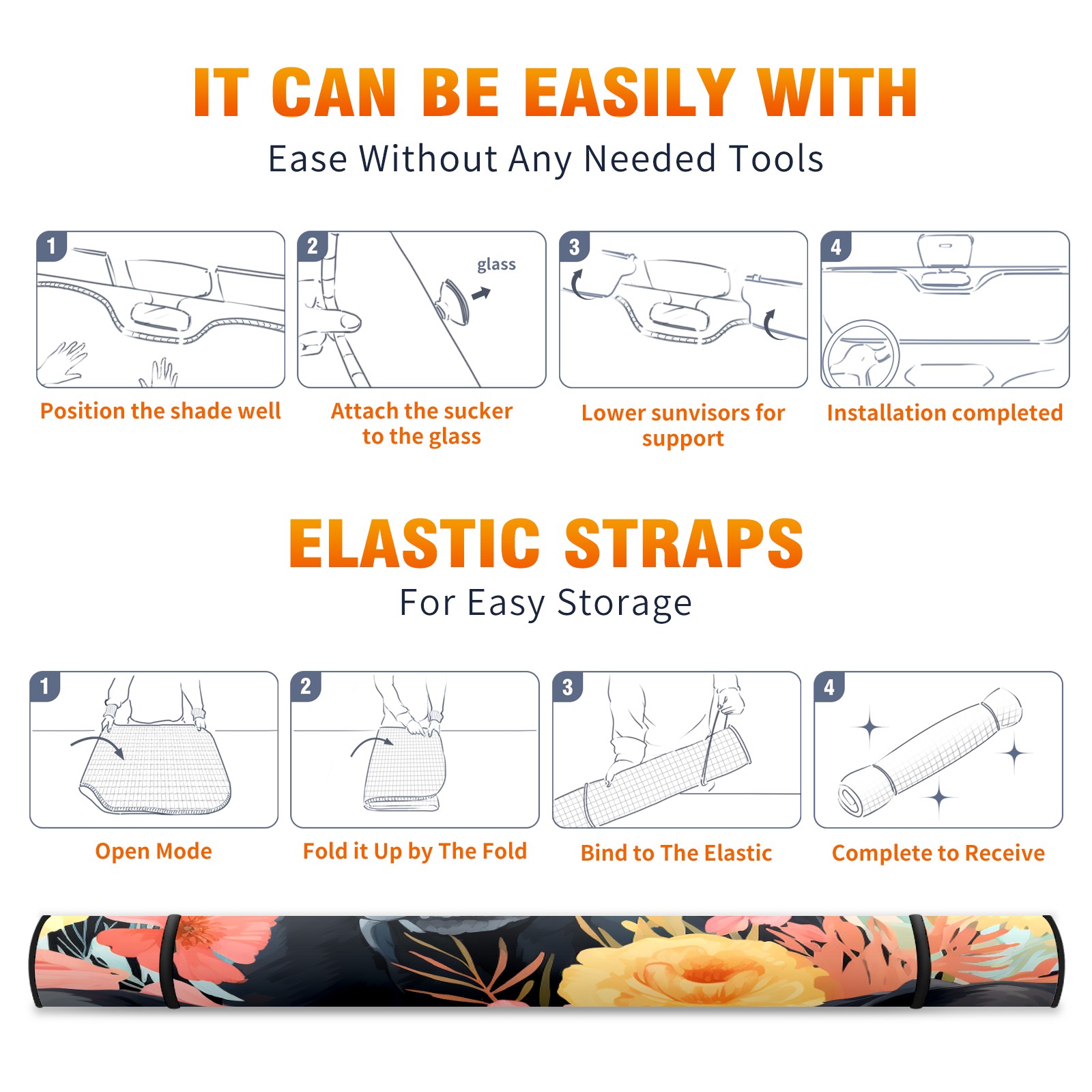 IT CAN BE EASILY WITH
Ease Without Any Needed Tools

1
Position the shade well

2
glass
Attach the sucker to the glass

3
Lower sunvisors for support

4
Installation completed

ELASTIC STRAPS
For Easy Storage

1
Open Mode

2
Fold it Up by The Fold

3
Bind to The Elastic

4
Complete to Receive