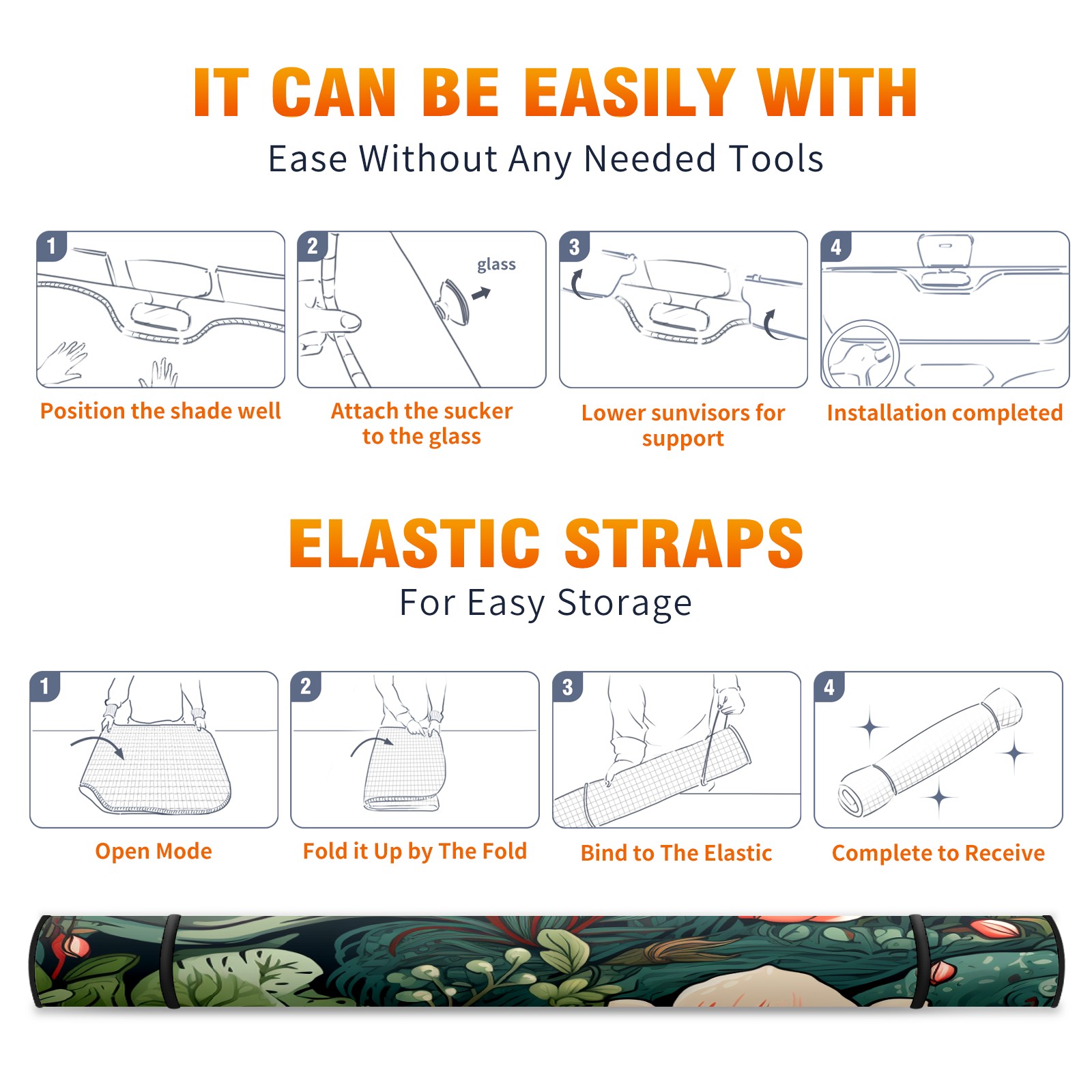 IT CAN BE EASILY WITH

Ease Without Any Needed Tools

1

Position the shade well

2

glass

Attach the sucker to the glass

3

Lower sunvisors for support

4

Installation completed

ELASTIC STRAPS

For Easy Storage

1

Open Mode

2

Fold it Up by The Fold

3

Bind to The Elastic

4

Complete to Receive