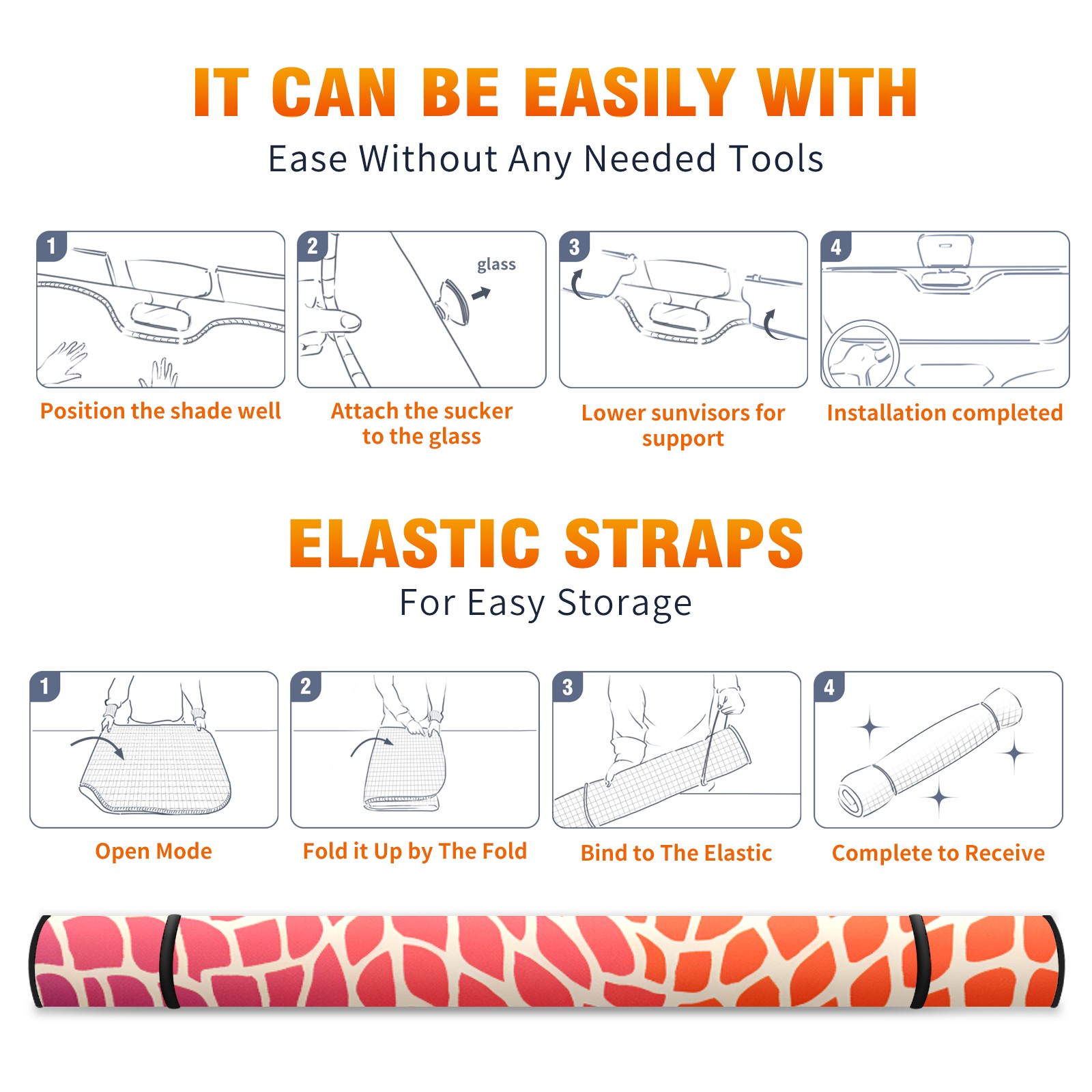 IT CAN BE EASILY WITH

Ease Without Any Needed Tools

1

Position the shade well

2

glass

Attach the sucker to the glass

3

Lower sunvisors for support

4

Installation completed

ELASTIC STRAPS

For Easy Storage

1

Open Mode

2

Fold it Up by The Fold

3

Bind to The Elastic

4

Complete to Receive