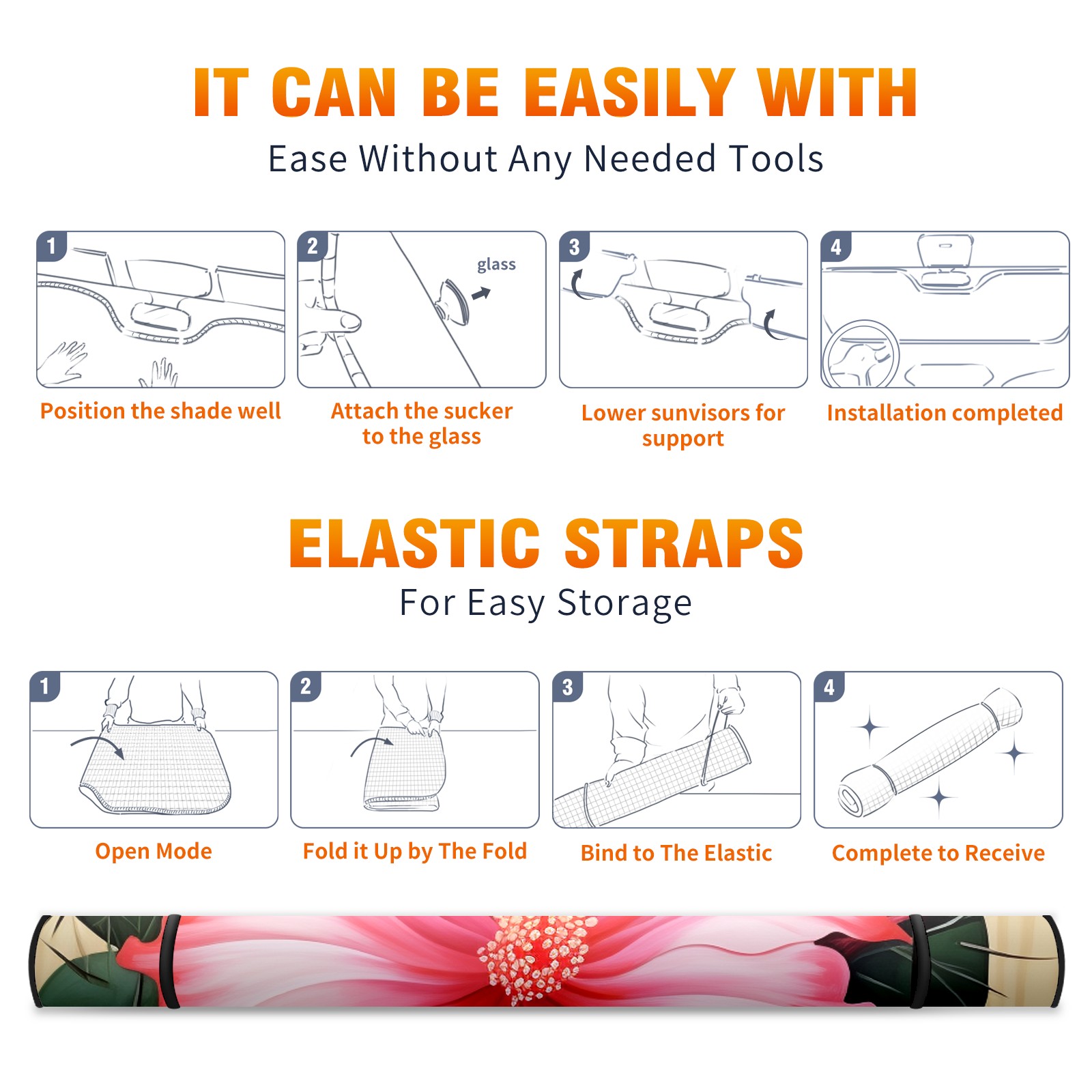 IT CAN BE EASILY WITH
Ease Without Any Needed Tools

1
Position the shade well

2
glass
Attach the sucker to the glass

3
Lower sunvisors for support

4
Installation completed

ELASTIC STRAPS
For Easy Storage

1
Open Mode

2
Fold it Up by The Fold

3
Bind to The Elastic

4
Complete to Receive