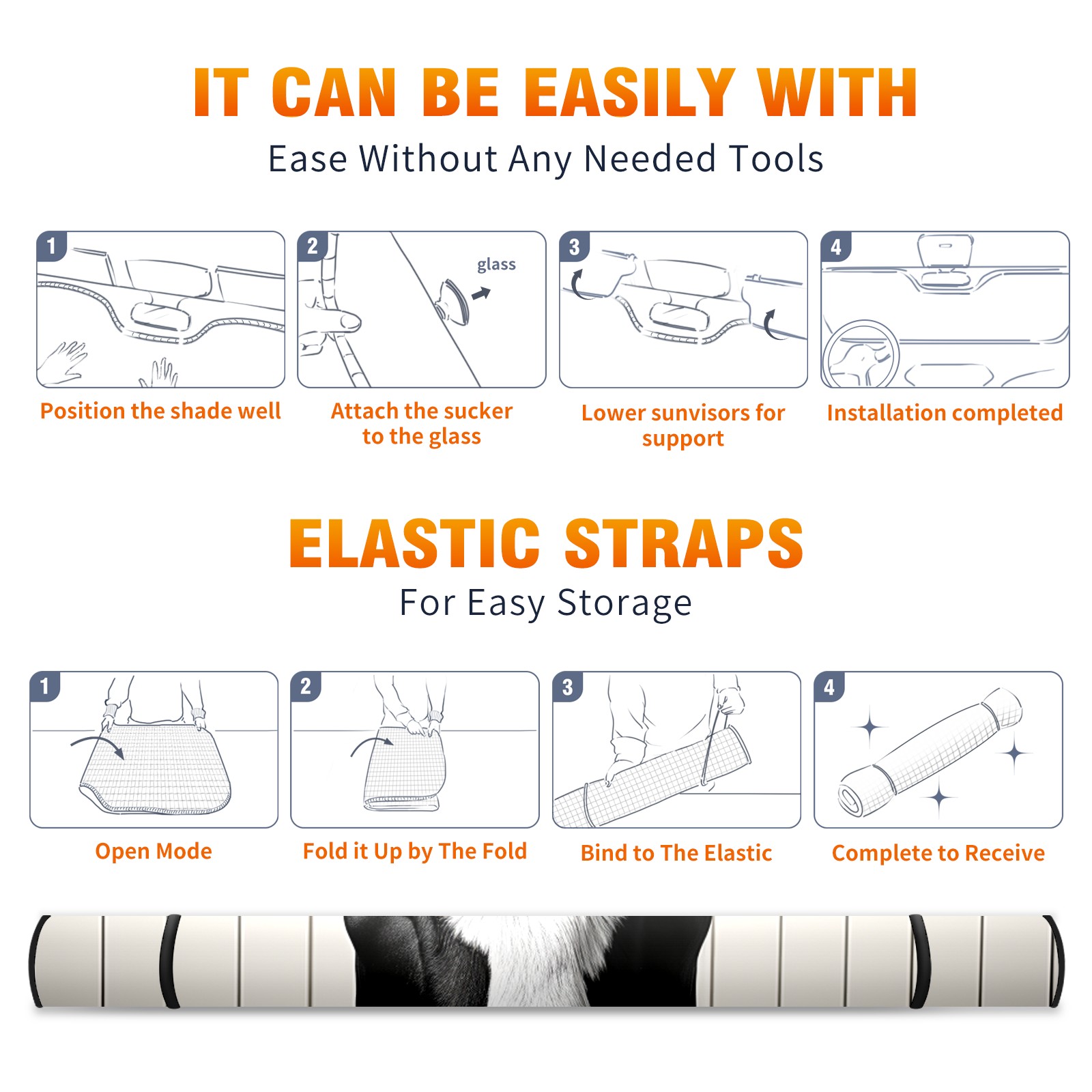 IT CAN BE EASILY WITH
Ease Without Any Needed Tools

1
Position the shade well

2
glass
Attach the sucker to the glass

3
Lower sunvisors for support

4
Installation completed

ELASTIC STRAPS
For Easy Storage

1
Open Mode

2
Fold it Up by The Fold

3
Bind to The Elastic

4
Complete to Receive