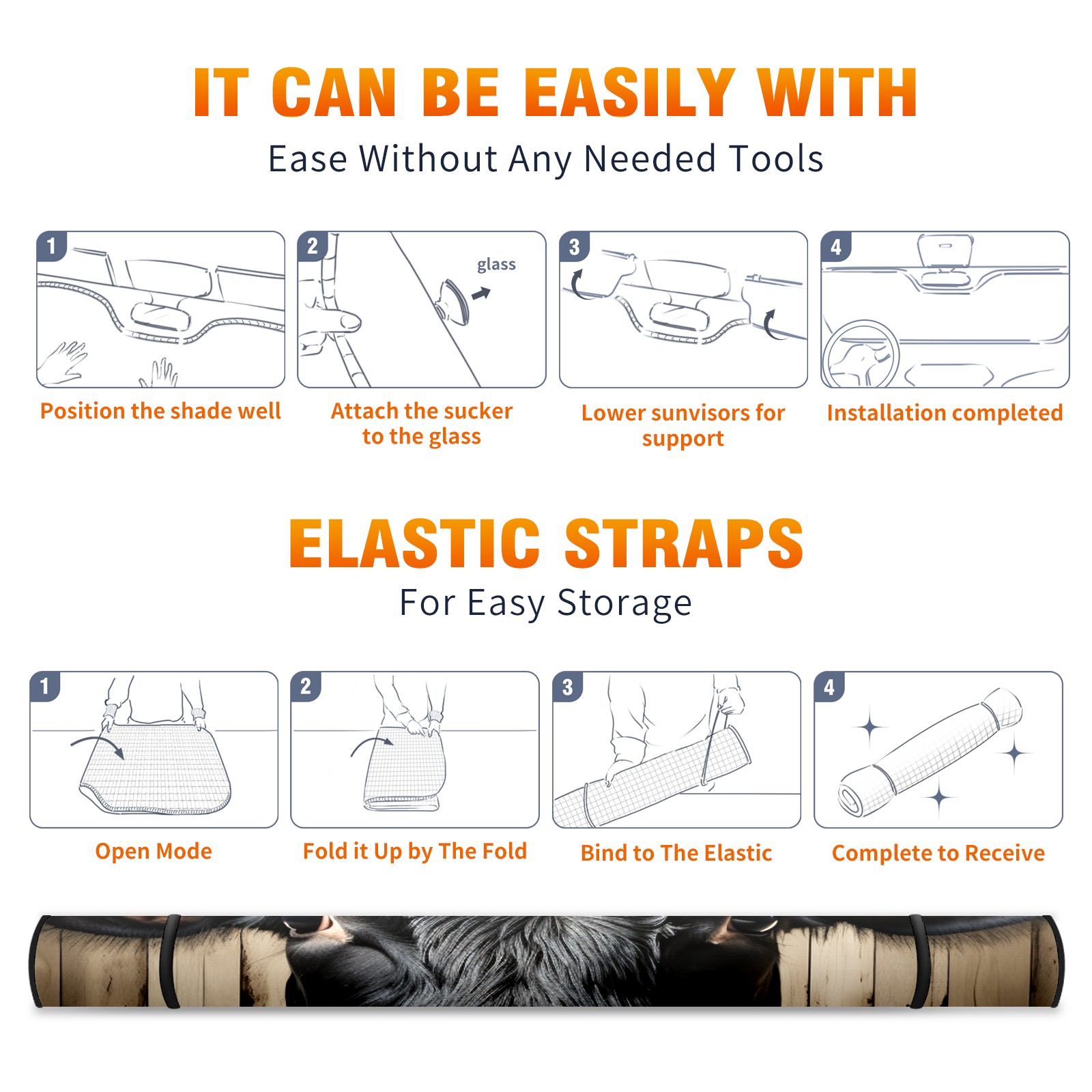 IT CAN BE EASILY WITH
Ease Without Any Needed Tools

1
Position the shade well

2
glass
Attach the sucker to the glass

3
Lower sunvisors for support

4
Installation completed

ELASTIC STRAPS
For Easy Storage

1
Open Mode

2
Fold it Up by The Fold

3
Bind to The Elastic

4
Complete to Receive