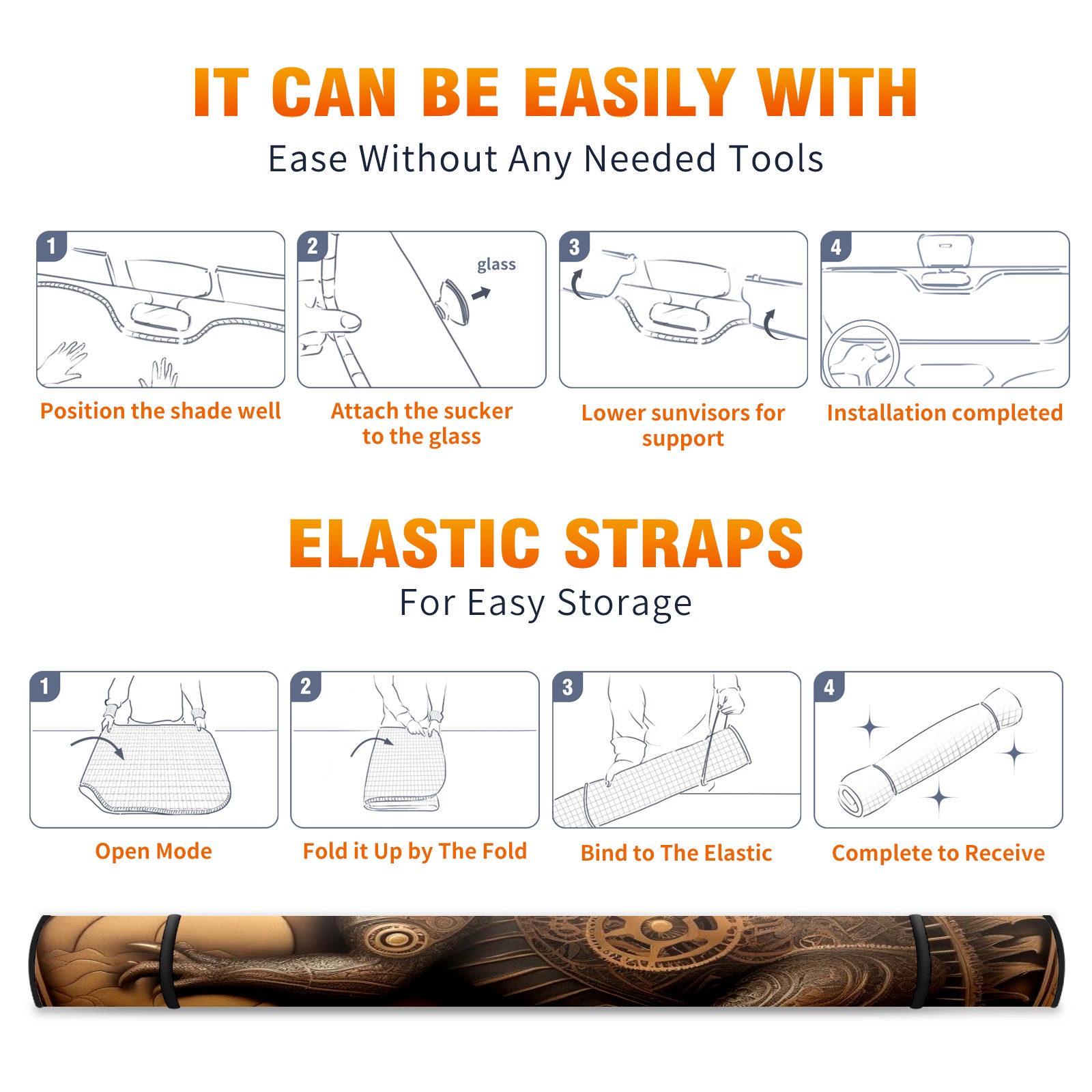 IT CAN BE EASILY WITH

Ease Without Any Needed Tools

1

Position the shade well

2

glass

Attach the sucker to the glass

3

Lower sunvisors for support

4

Installation completed

ELASTIC STRAPS

For Easy Storage

1

Open Mode

2

Fold it Up by The Fold

3

Bind to The Elastic

4

Complete to Receive