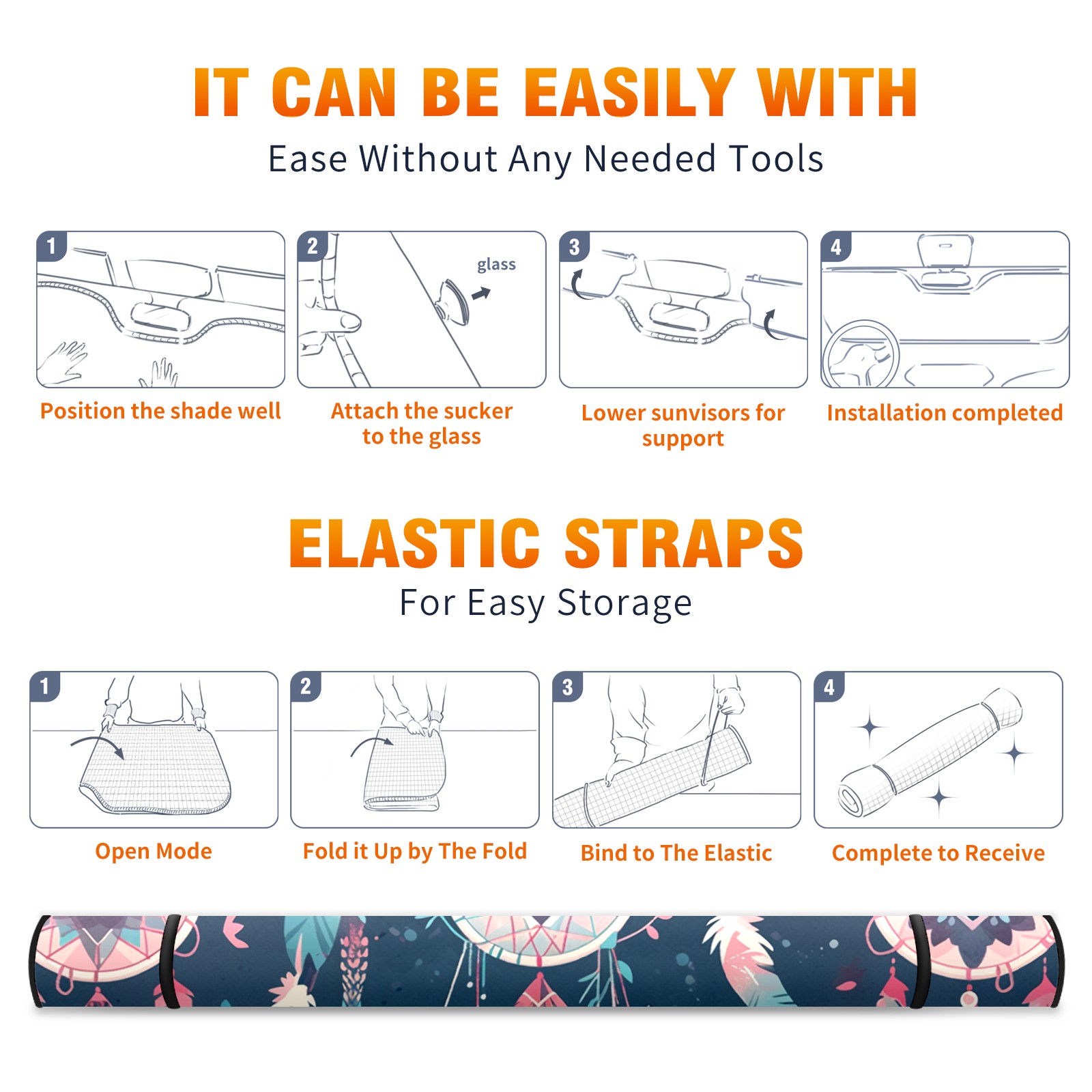 IT CAN BE EASILY WITH

Ease Without Any Needed Tools

1

Position the shade well

2

glass

Attach the sucker to the glass

3

Lower sunvisors for support

4

Installation completed

ELASTIC STRAPS

For Easy Storage

1

Open Mode

2

Fold it Up by The Fold

3

Bind to The Elastic

4

Complete to Receive