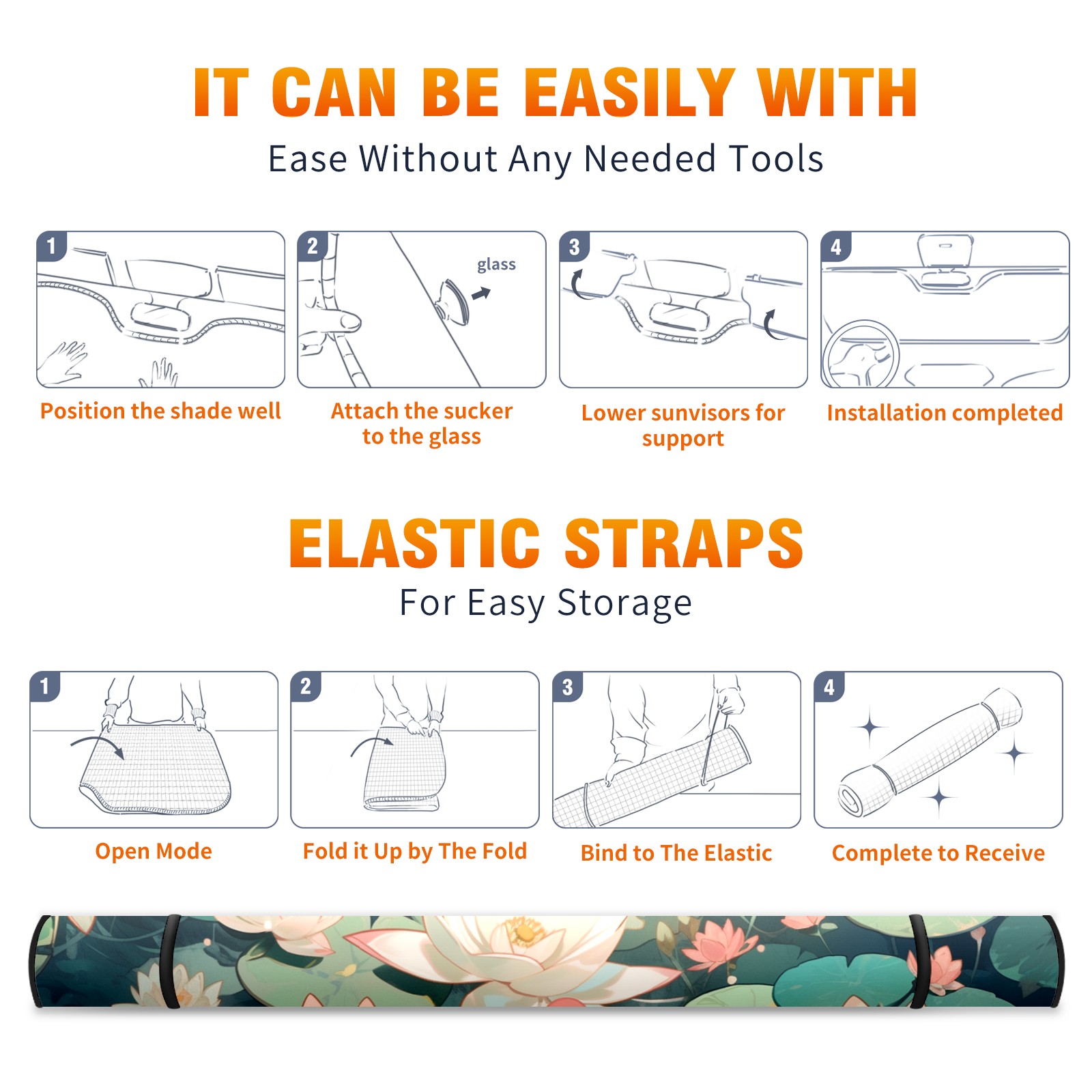 IT CAN BE EASILY WITH
Ease Without Any Needed Tools

1
Position the shade well

2
glass
Attach the sucker to the glass

3
Lower sunvisors for support

4
Installation completed

ELASTIC STRAPS
For Easy Storage

1
Open Mode

2
Fold it Up by The Fold

3
Bind to The Elastic

4
Complete to Receive