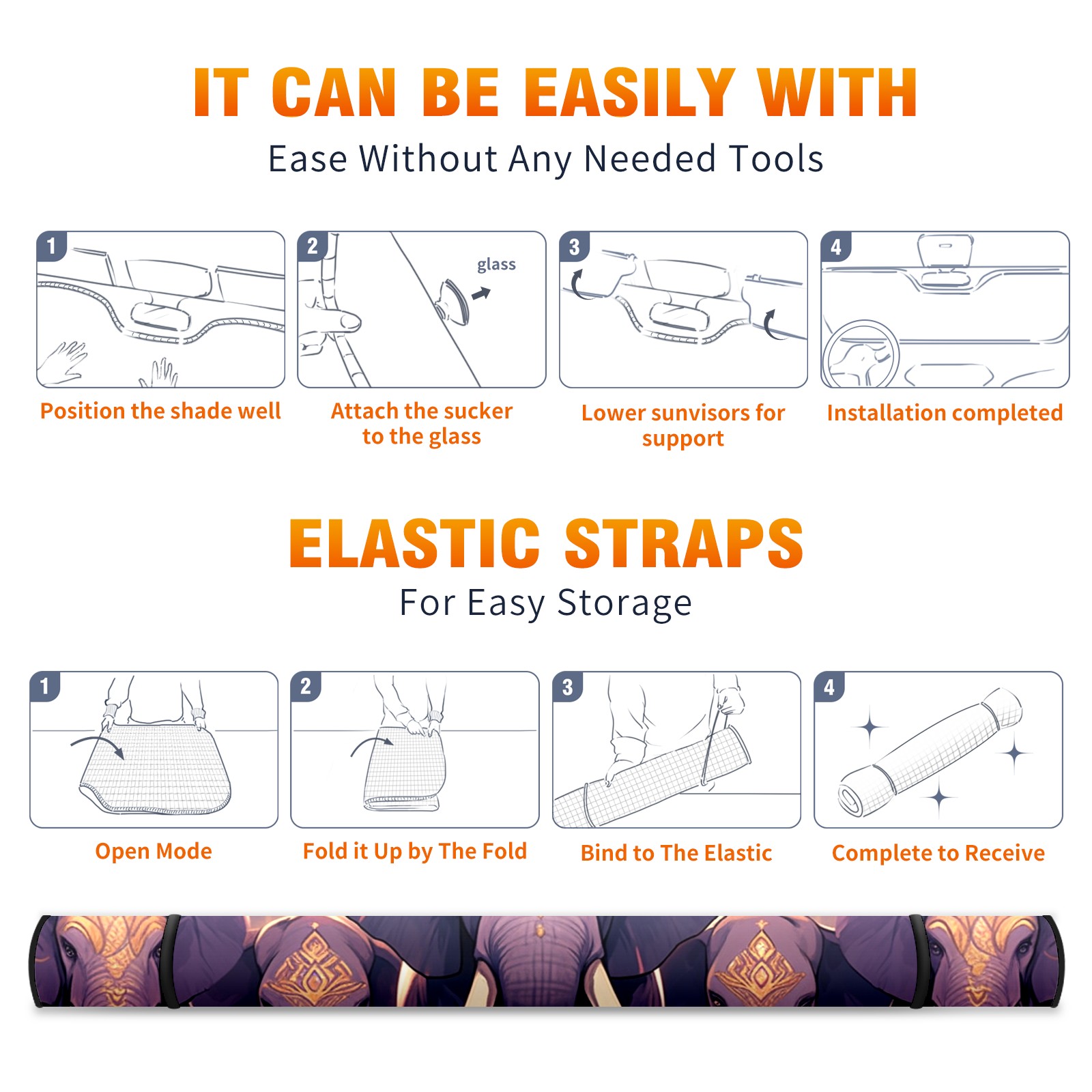 IT CAN BE EASILY WITH
Ease Without Any Needed Tools

1
Position the shade well

2
glass
Attach the sucker to the glass

3
Lower sunvisors for support

4
Installation completed

ELASTIC STRAPS
For Easy Storage

1
Open Mode

2
Fold it Up by The Fold

3
Bind to The Elastic

4
Complete to Receive