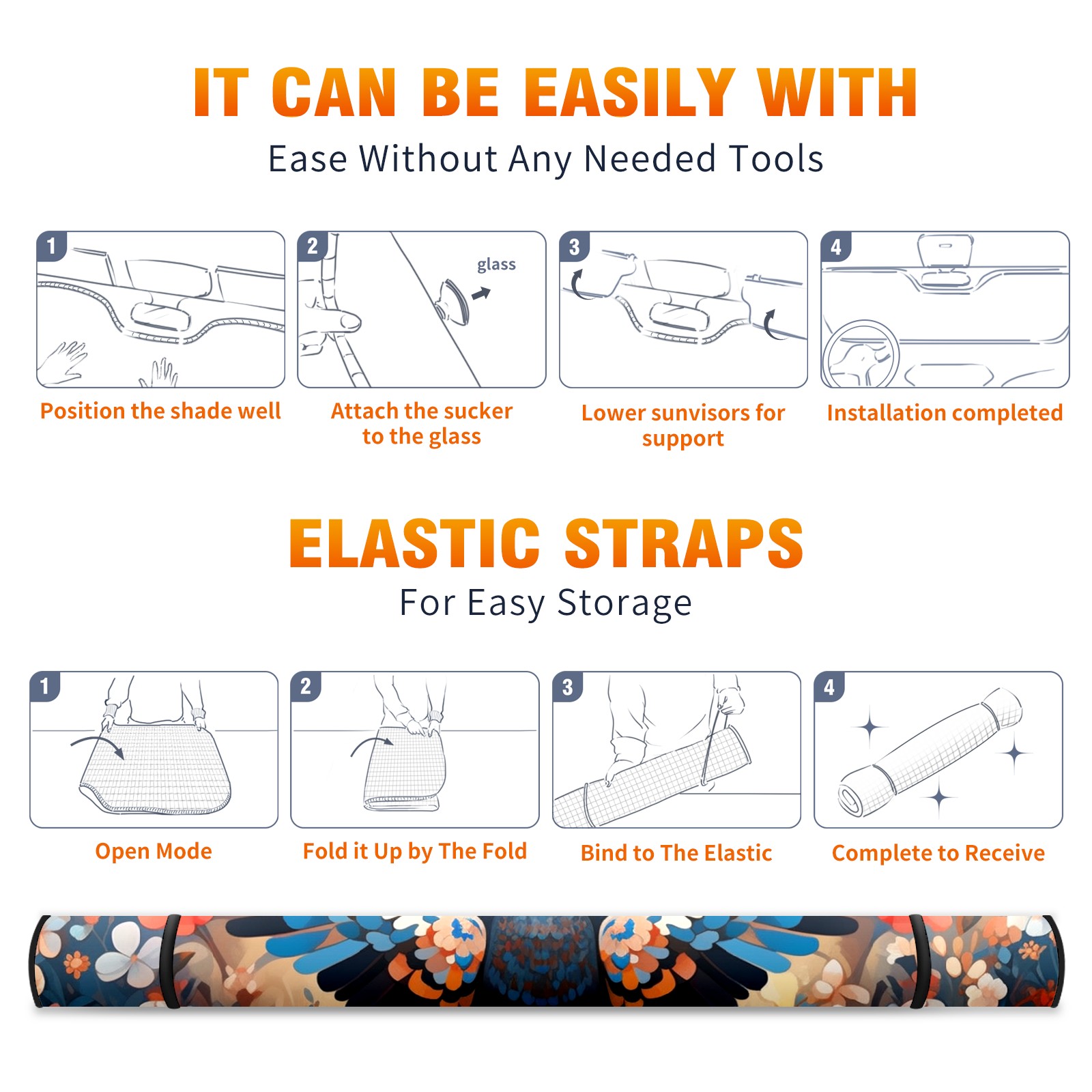 IT CAN BE EASILY WITH

Ease Without Any Needed Tools

1

Position the shade well

2

glass

Attach the sucker to the glass

3

Lower sunvisors for support

4

Installation completed

ELASTIC STRAPS

For Easy Storage

1

Open Mode

2

Fold it Up by The Fold

3

Bind to The Elastic

4

Complete to Receive