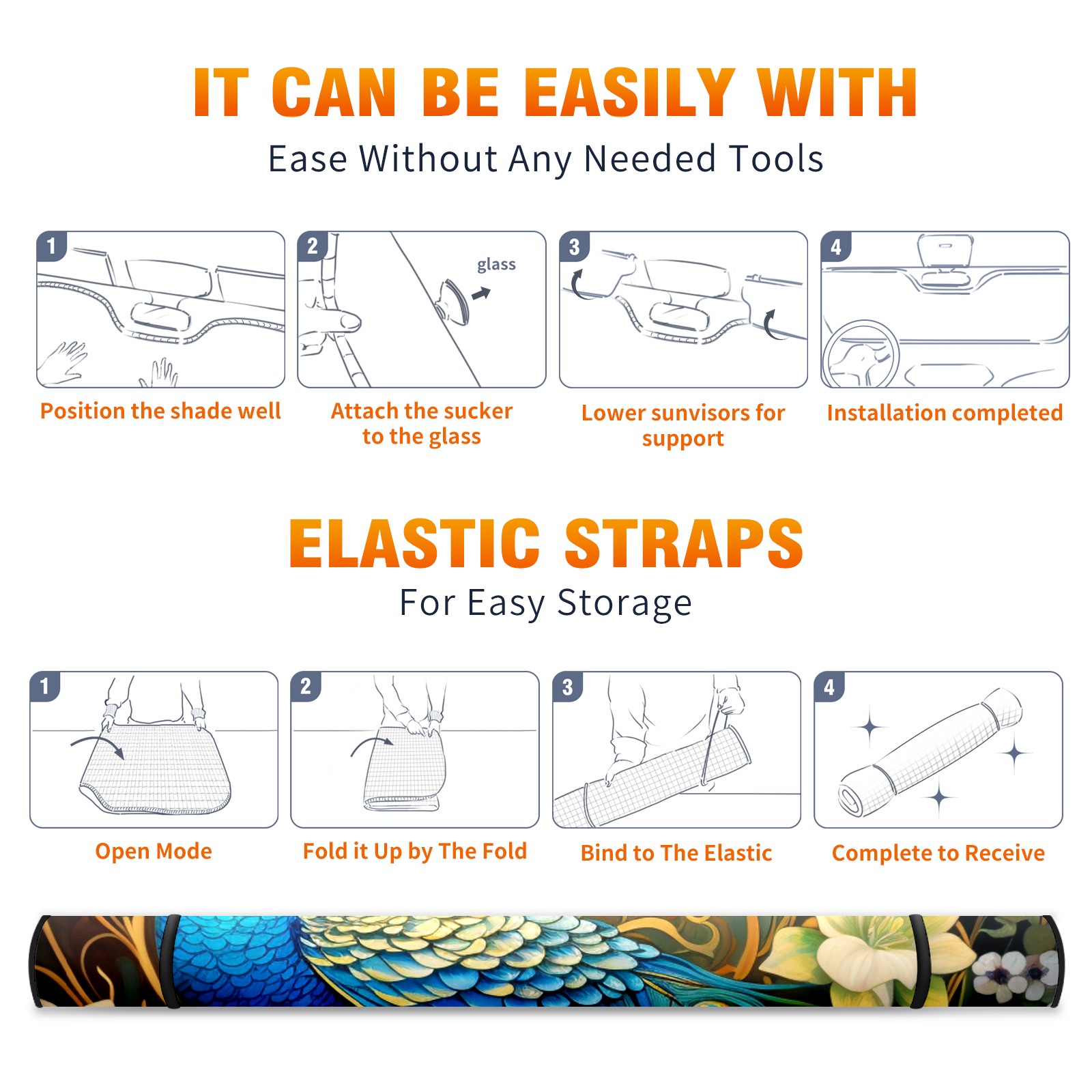 IT CAN BE EASILY WITH

Ease Without Any Needed Tools

1

Position the shade well

2

glass

Attach the sucker to the glass

3

Lower sunvisors for support

4

Installation completed

ELASTIC STRAPS

For Easy Storage

1

Open Mode

2

Fold it Up by The Fold

3

Bind to The Elastic

4

Complete to Receive