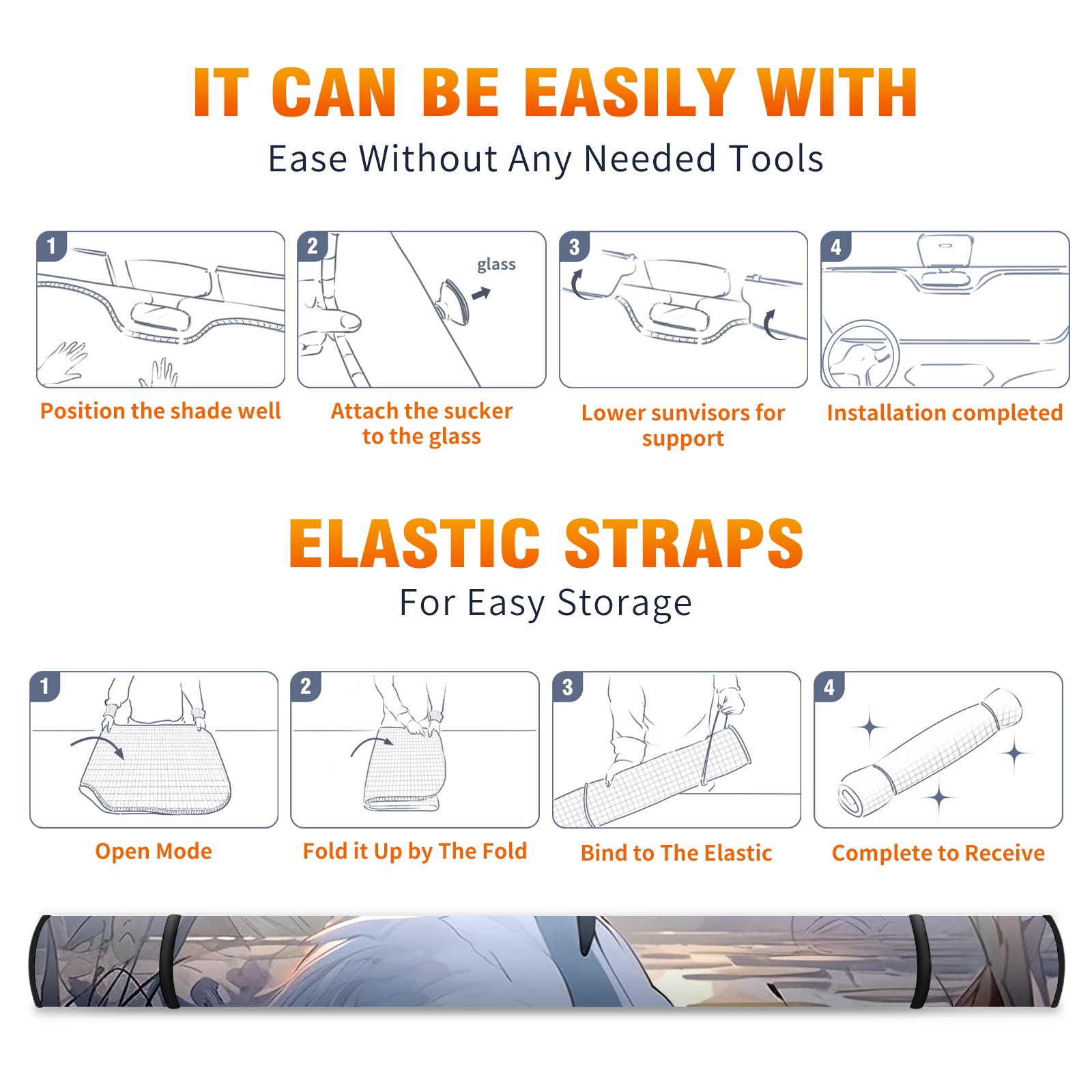 IT CAN BE EASILY WITH
Ease Without Any Needed Tools

1
Position the shade well

2
glass
Attach the sucker to the glass

3
Lower sunvisors for support

4
Installation completed

ELASTIC STRAPS
For Easy Storage

1
Open Mode

2
Fold it Up by The Fold

3
Bind to The Elastic

4
Complete to Receive