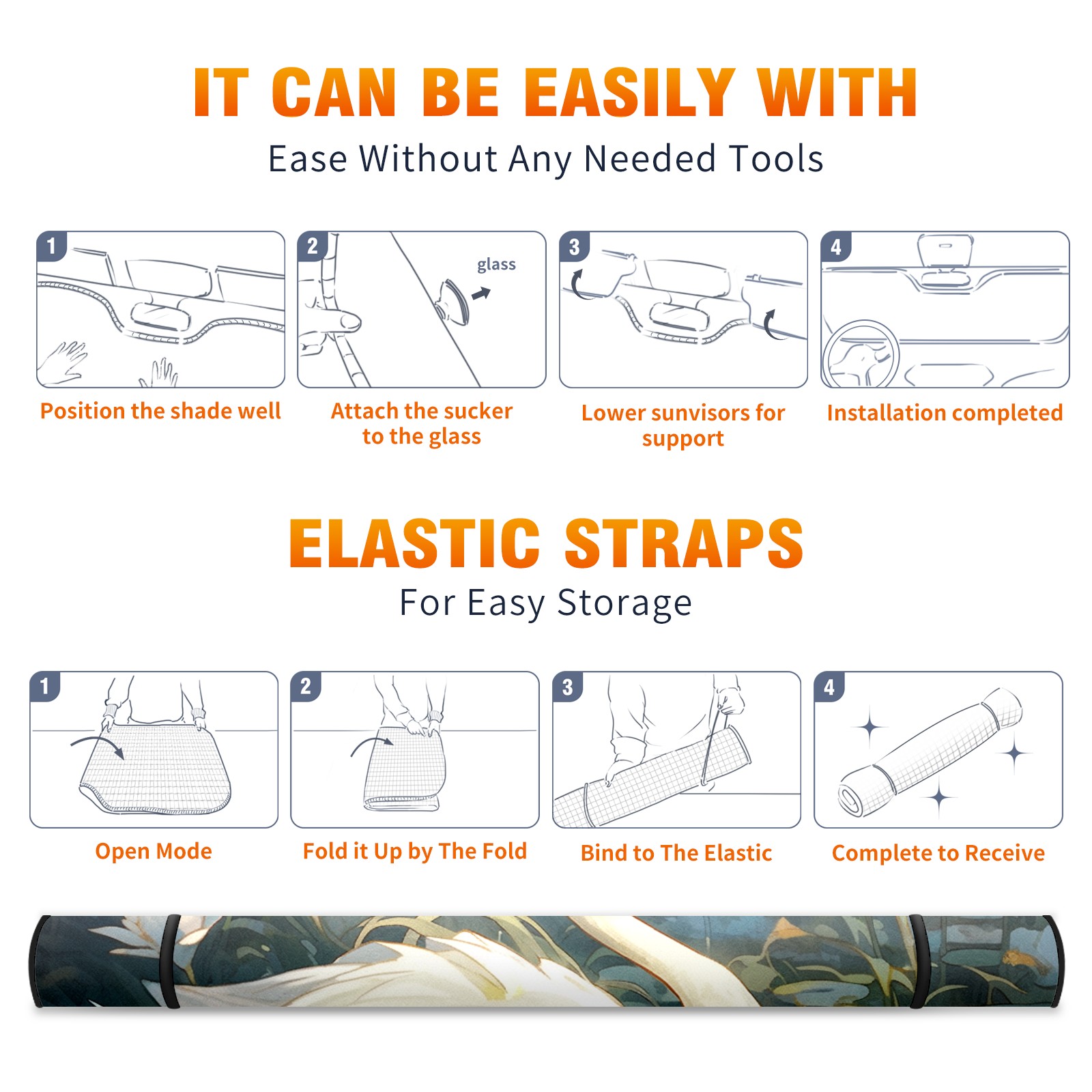 IT CAN BE EASILY WITH
Ease Without Any Needed Tools

1
Position the shade well

2
glass
Attach the sucker to the glass

3
Lower sunvisors for support

4
Installation completed

ELASTIC STRAPS
For Easy Storage

1
Open Mode

2
Fold it Up by The Fold

3
Bind to The Elastic

4
Complete to Receive