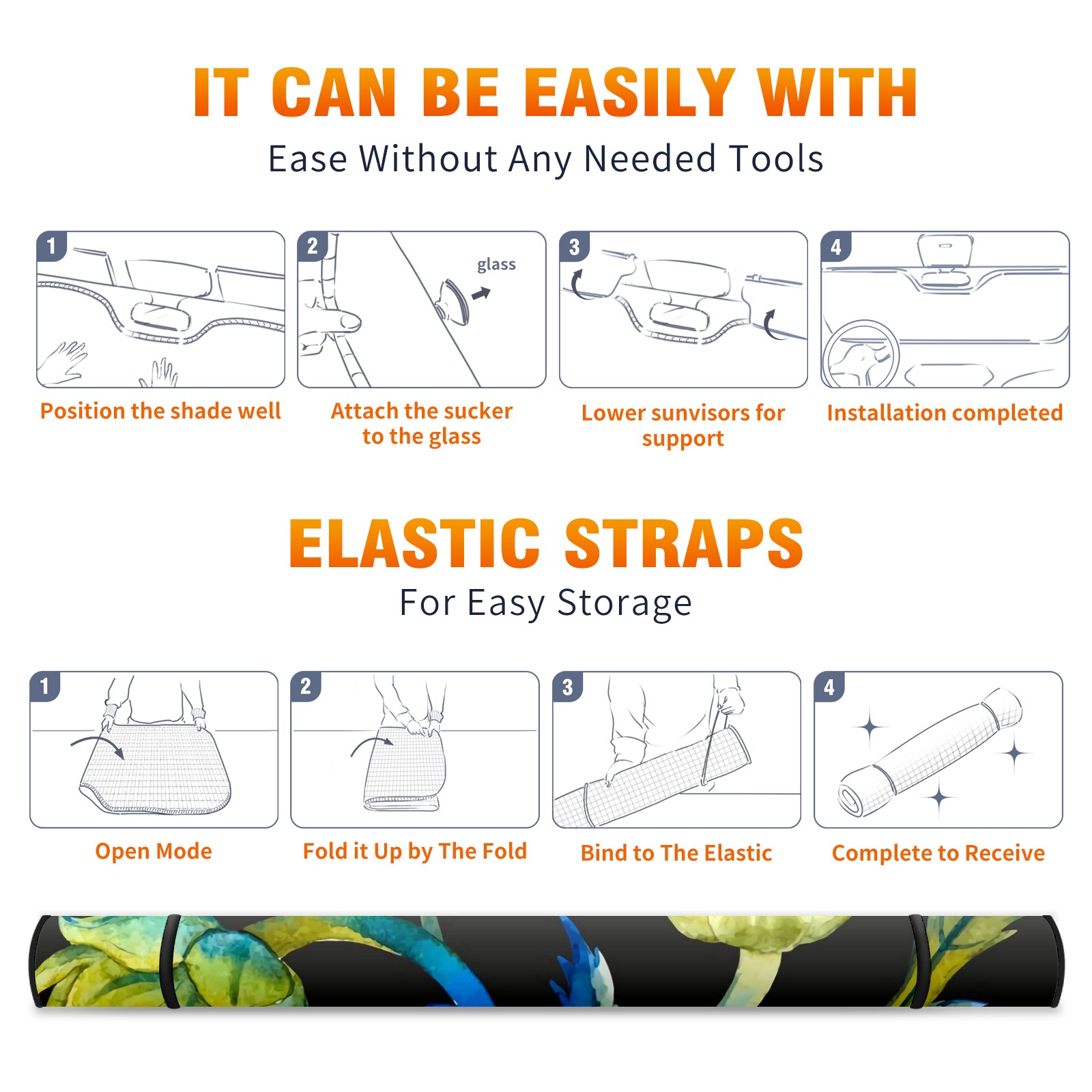 IT CAN BE EASILY WITH
Ease Without Any Needed Tools

1
Position the shade well

2
glass
Attach the sucker to the glass

3
Lower sunvisors for support

4
Installation completed

ELASTIC STRAPS
For Easy Storage

1
Open Mode

2
Fold it Up by The Fold

3
Bind to The Elastic

4
Complete to Receive