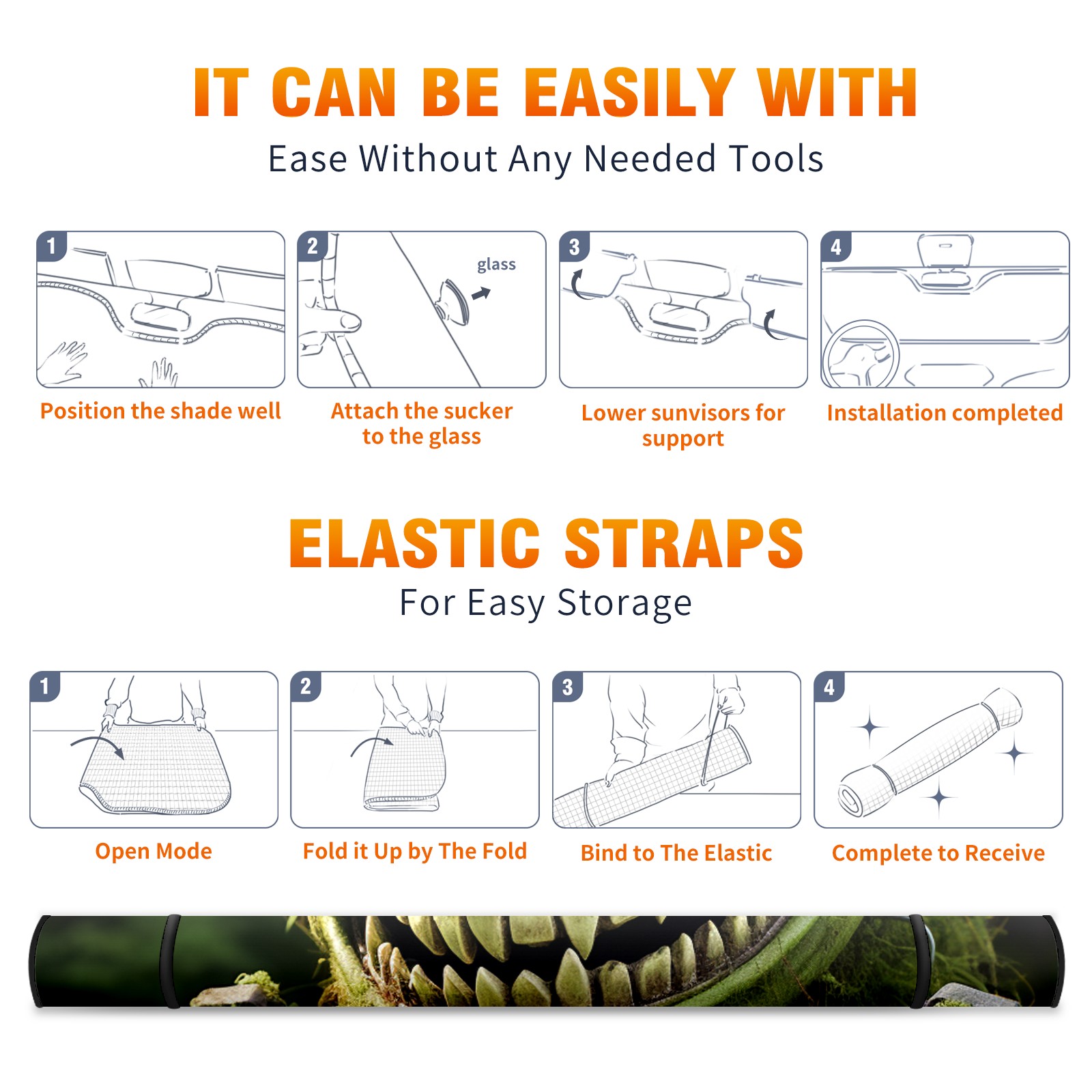 IT CAN BE EASILY WITH
Ease Without Any Needed Tools

1
Position the shade well

2
glass
Attach the sucker to the glass

3
Lower sunvisors for support

4
Installation completed

ELASTIC STRAPS
For Easy Storage

1
Open Mode

2
Fold it Up by The Fold

3
Bind to The Elastic

4
Complete to Receive