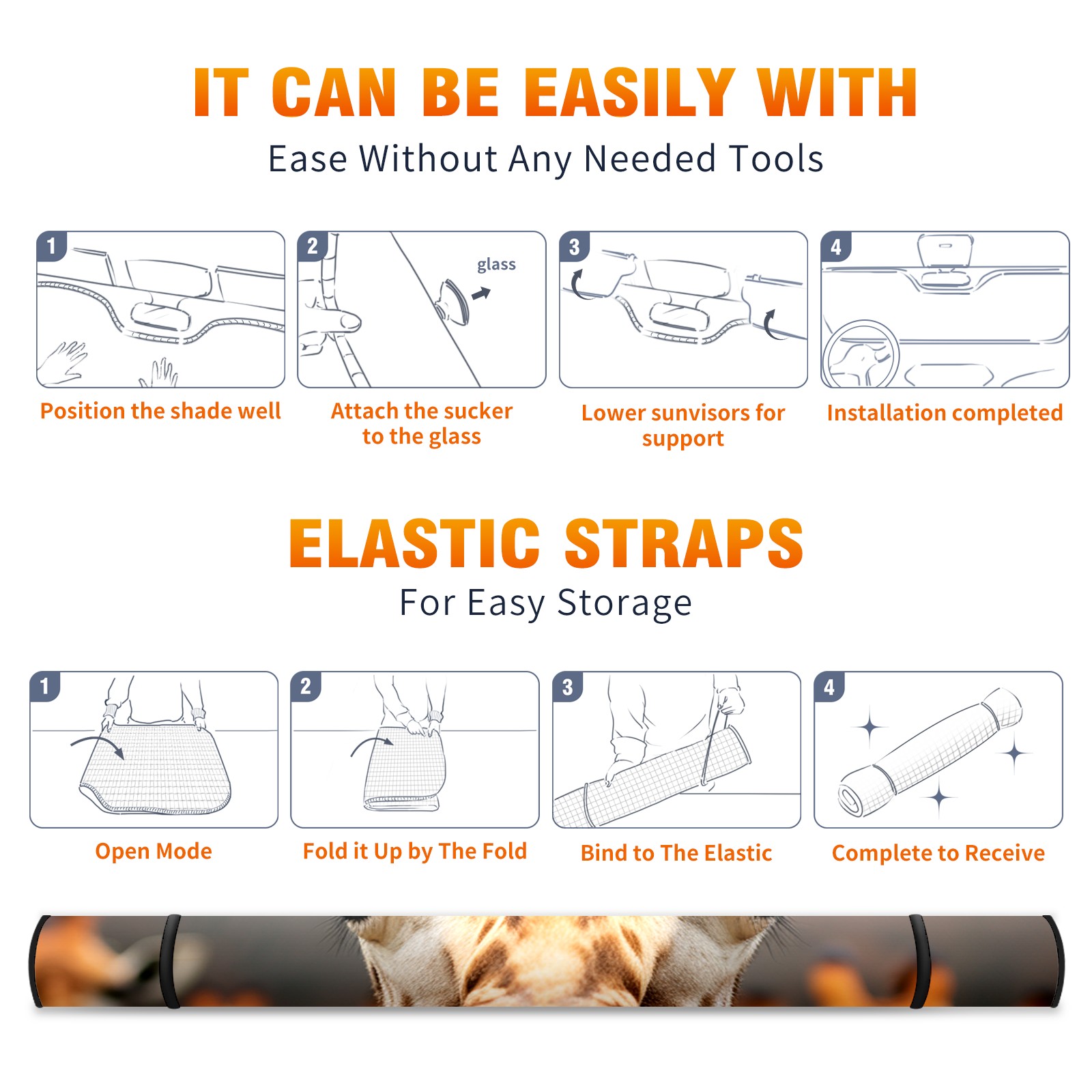 IT CAN BE EASILY WITH

Ease Without Any Needed Tools

1

Position the shade well

2

glass

Attach the sucker to the glass

3

Lower sunvisors for support

4

Installation completed

ELASTIC STRAPS

For Easy Storage

1

Open Mode

2

Fold it Up by The Fold

3

Bind to The Elastic

4

Complete to Receive