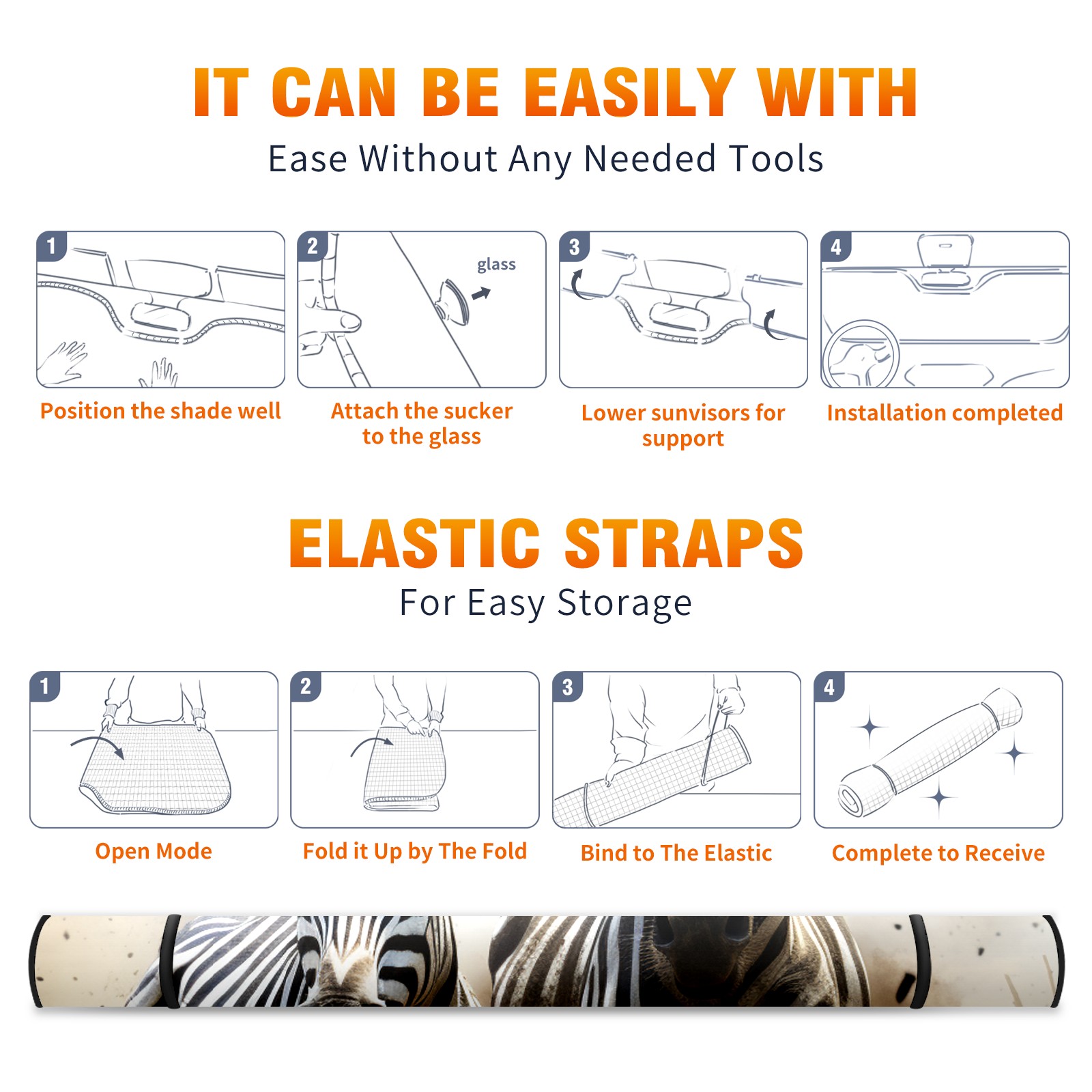 IT CAN BE EASILY WITH

Ease Without Any Needed Tools

1

Position the shade well

2

glass

Attach the sucker to the glass

3

Lower sunvisors for support

4

Installation completed

ELASTIC STRAPS

For Easy Storage

1

Open Mode

2

Fold it Up by The Fold

3

Bind to The Elastic

4

Complete to Receive