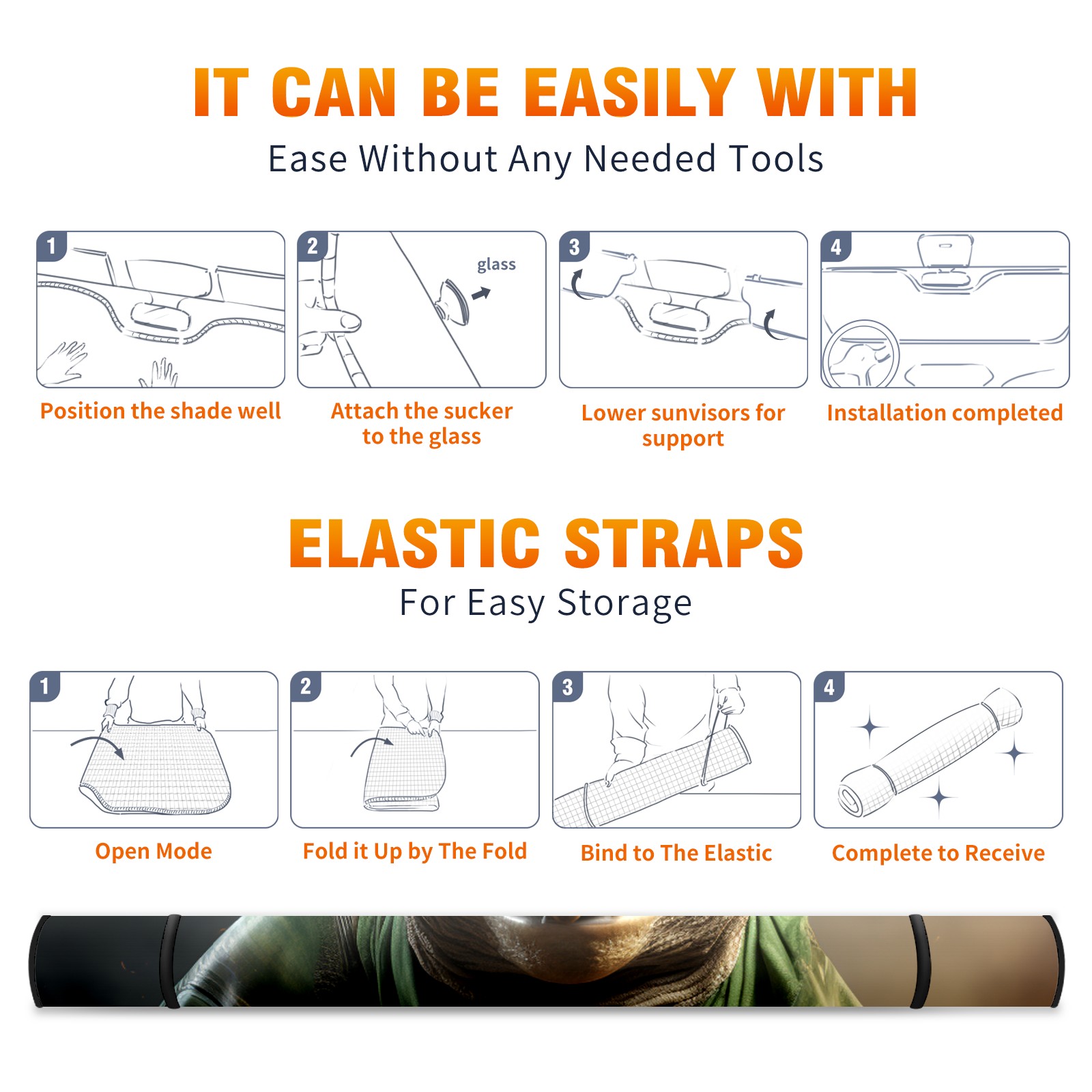 IT CAN BE EASILY WITH

Ease Without Any Needed Tools

1

Position the shade well

2

glass

Attach the sucker to the glass

3

Lower sunvisors for support

4

Installation completed

ELASTIC STRAPS

For Easy Storage

1

Open Mode

2

Fold it Up by The Fold

3

Bind to The Elastic

4

Complete to Receive