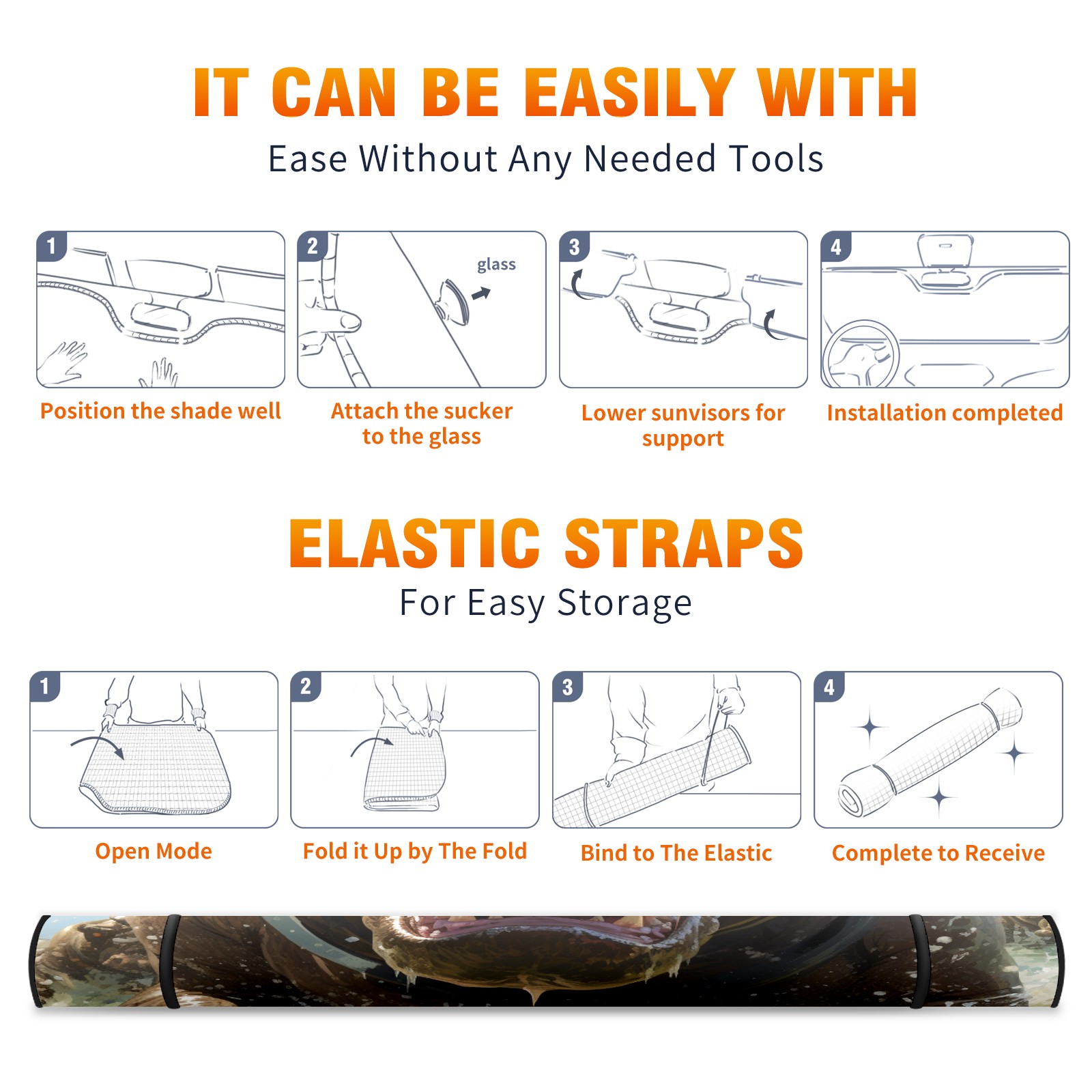 IT CAN BE EASILY WITH
Ease Without Any Needed Tools

1
Position the shade well

2
glass
Attach the sucker to the glass

3
Lower sunvisors for support

4
Installation completed

ELASTIC STRAPS
For Easy Storage

1
Open Mode

2
Fold it Up by The Fold

3
Bind to The Elastic

4
Complete to Receive