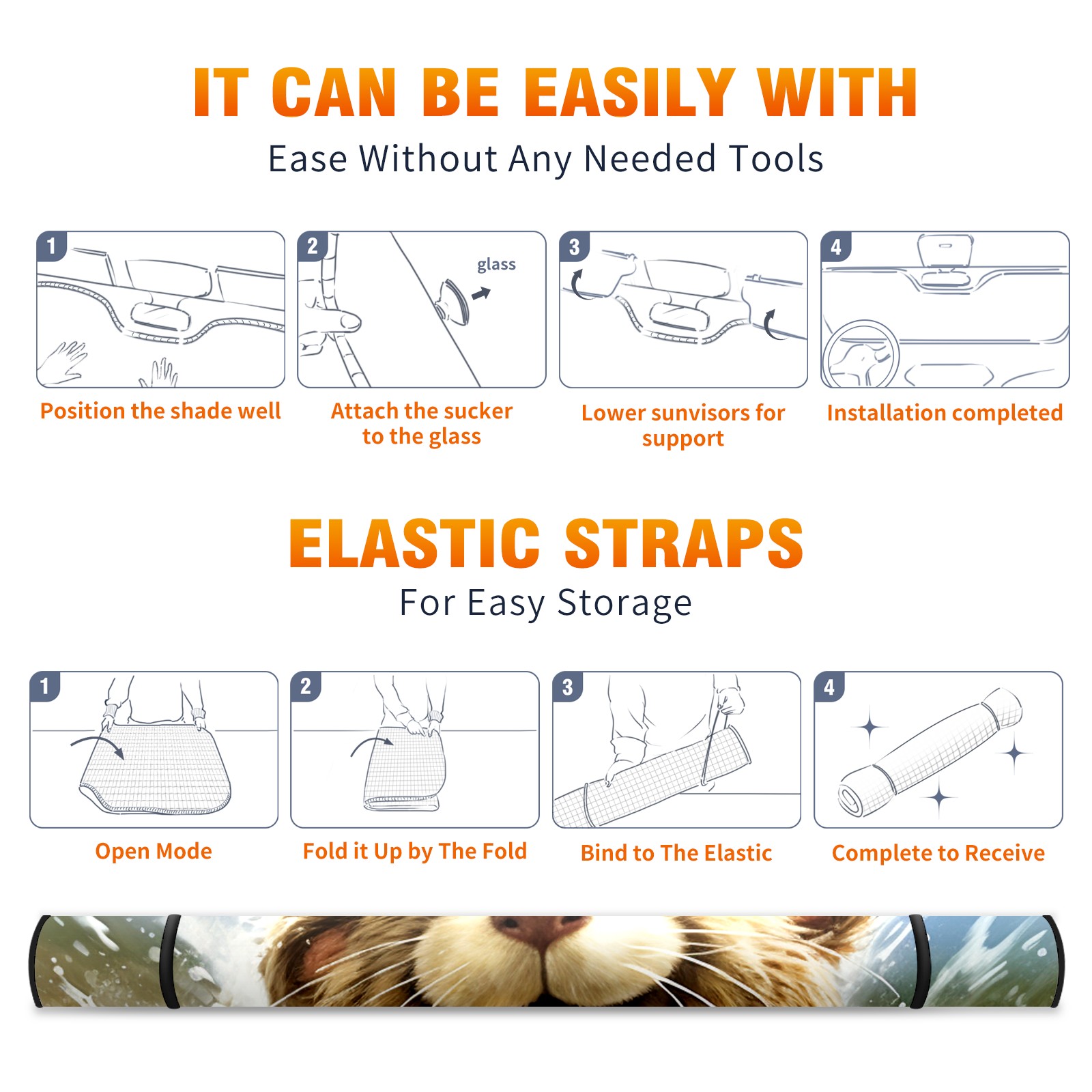 IT CAN BE EASILY WITH

Ease Without Any Needed Tools

1

Position the shade well

2

glass

Attach the sucker to the glass

3

Lower sunvisors for support

4

Installation completed

ELASTIC STRAPS

For Easy Storage

1

Open Mode

2

Fold it Up by The Fold

3

Bind to The Elastic

4

Complete to Receive