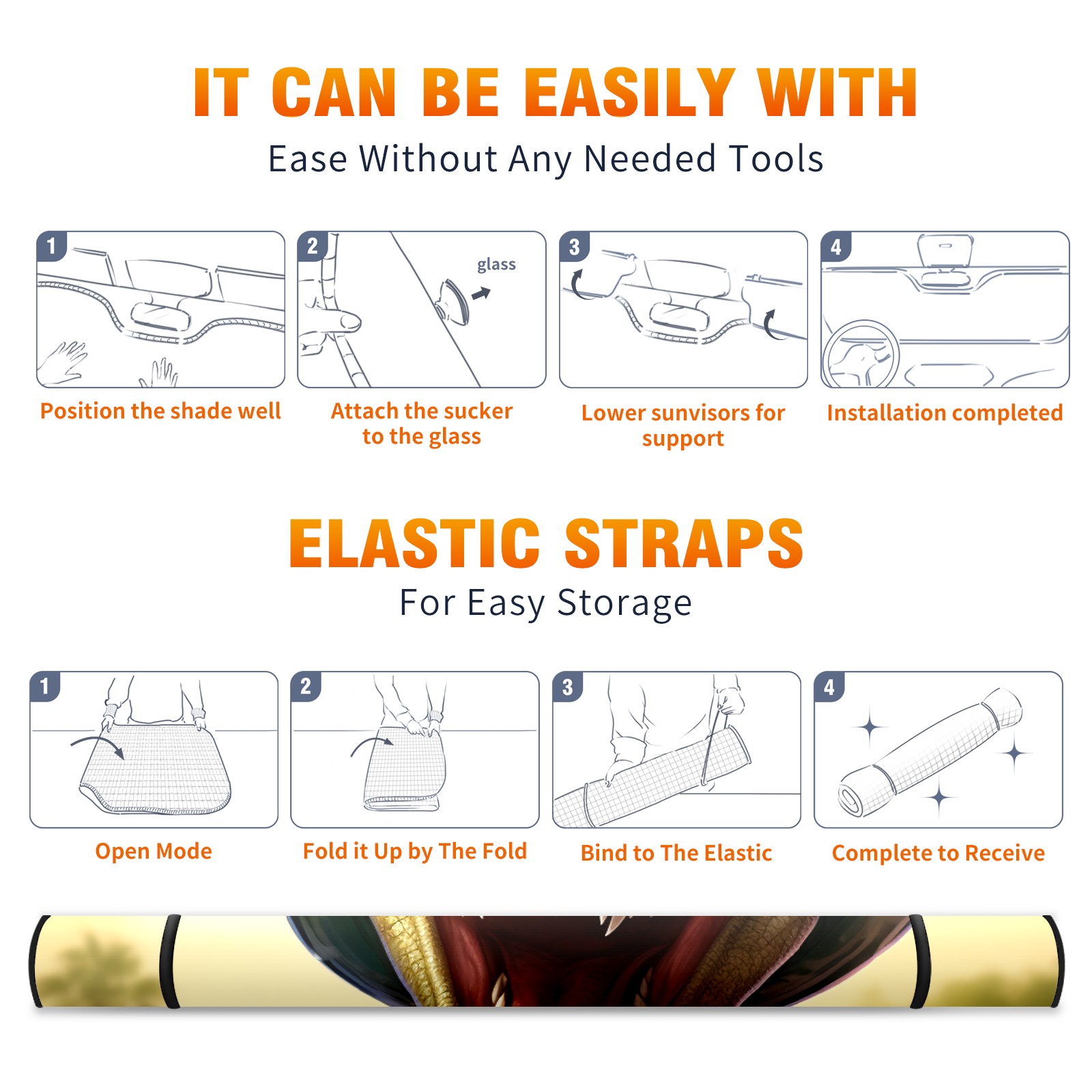 IT CAN BE EASILY WITH

Ease Without Any Needed Tools

1

Position the shade well

2

glass

Attach the sucker to the glass

3

Lower sunvisors for support

4

Installation completed

ELASTIC STRAPS

For Easy Storage

1

Open Mode

2

Fold it Up by The Fold

3

Bind to The Elastic

4

Complete to Receive