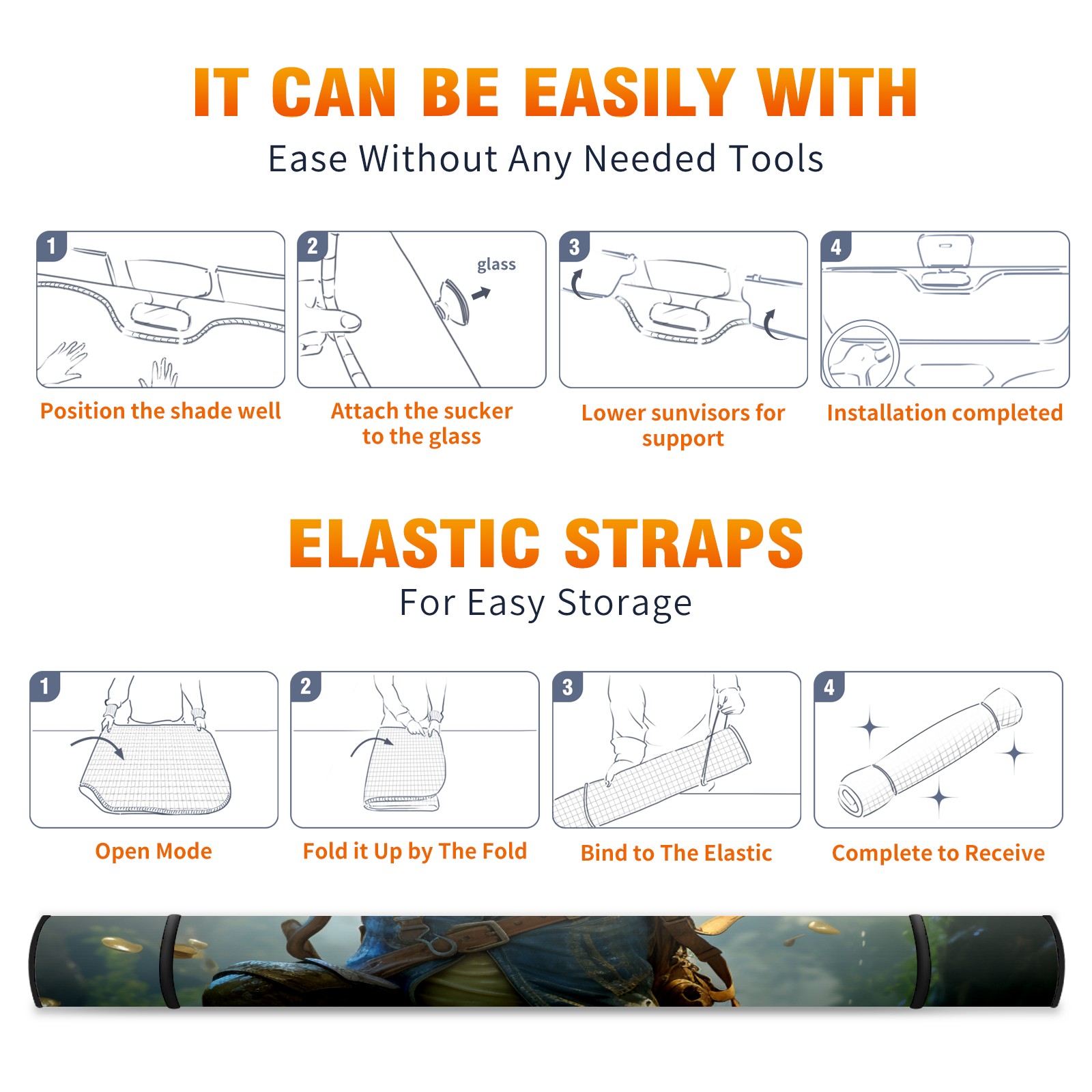 IT CAN BE EASILY WITH

Ease Without Any Needed Tools

1

Position the shade well

2

glass

Attach the sucker to the glass

3

Lower sunvisors for support

4

Installation completed

ELASTIC STRAPS

For Easy Storage

1

Open Mode

2

Fold it Up by The Fold

3

Bind to The Elastic

4

Complete to Receive