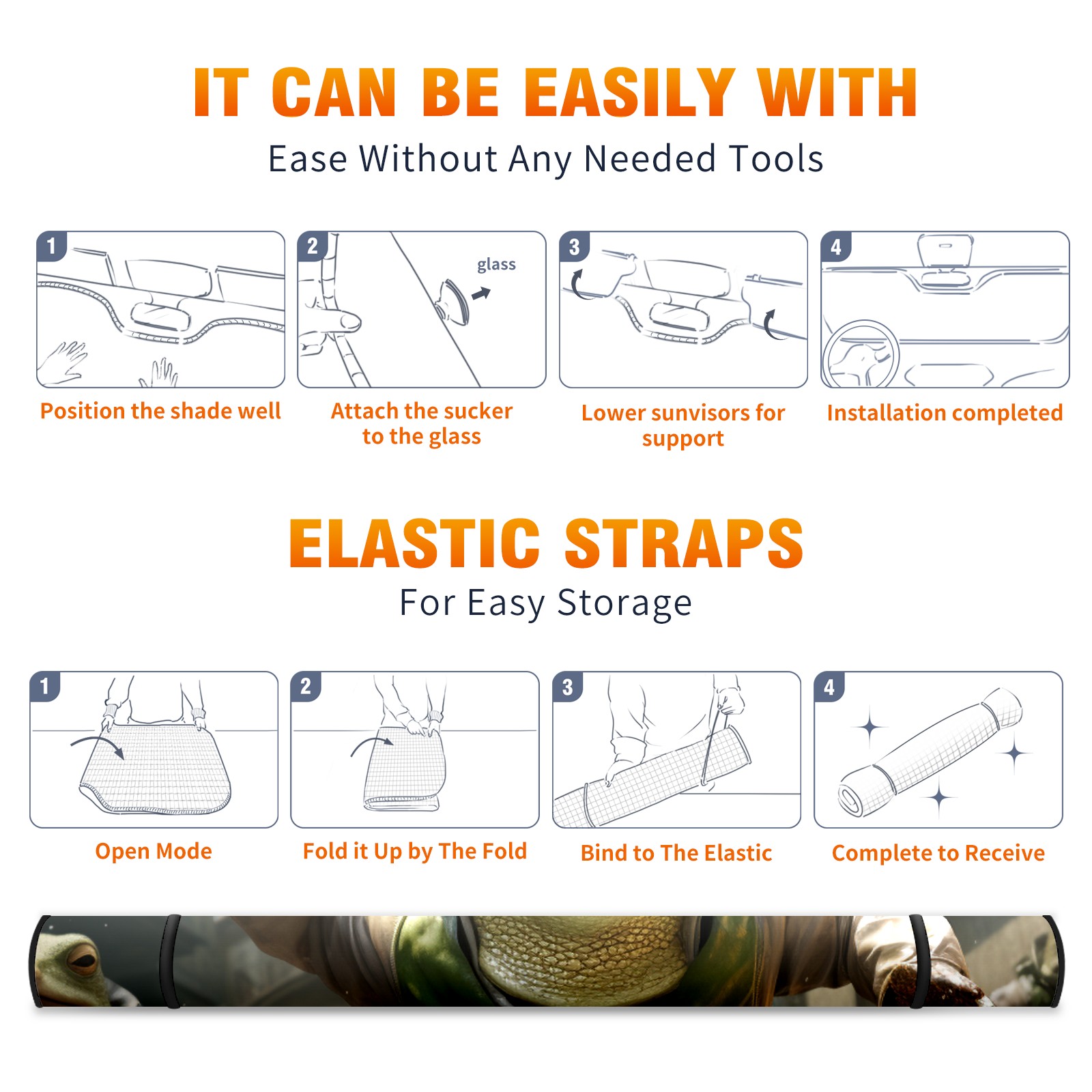 IT CAN BE EASILY WITH

Ease Without Any Needed Tools

1

Position the shade well

2

glass

Attach the sucker to the glass

3

Lower sunvisors for support

4

Installation completed

ELASTIC STRAPS

For Easy Storage

1

Open Mode

2

Fold it Up by The Fold

3

Bind to The Elastic

4

Complete to Receive