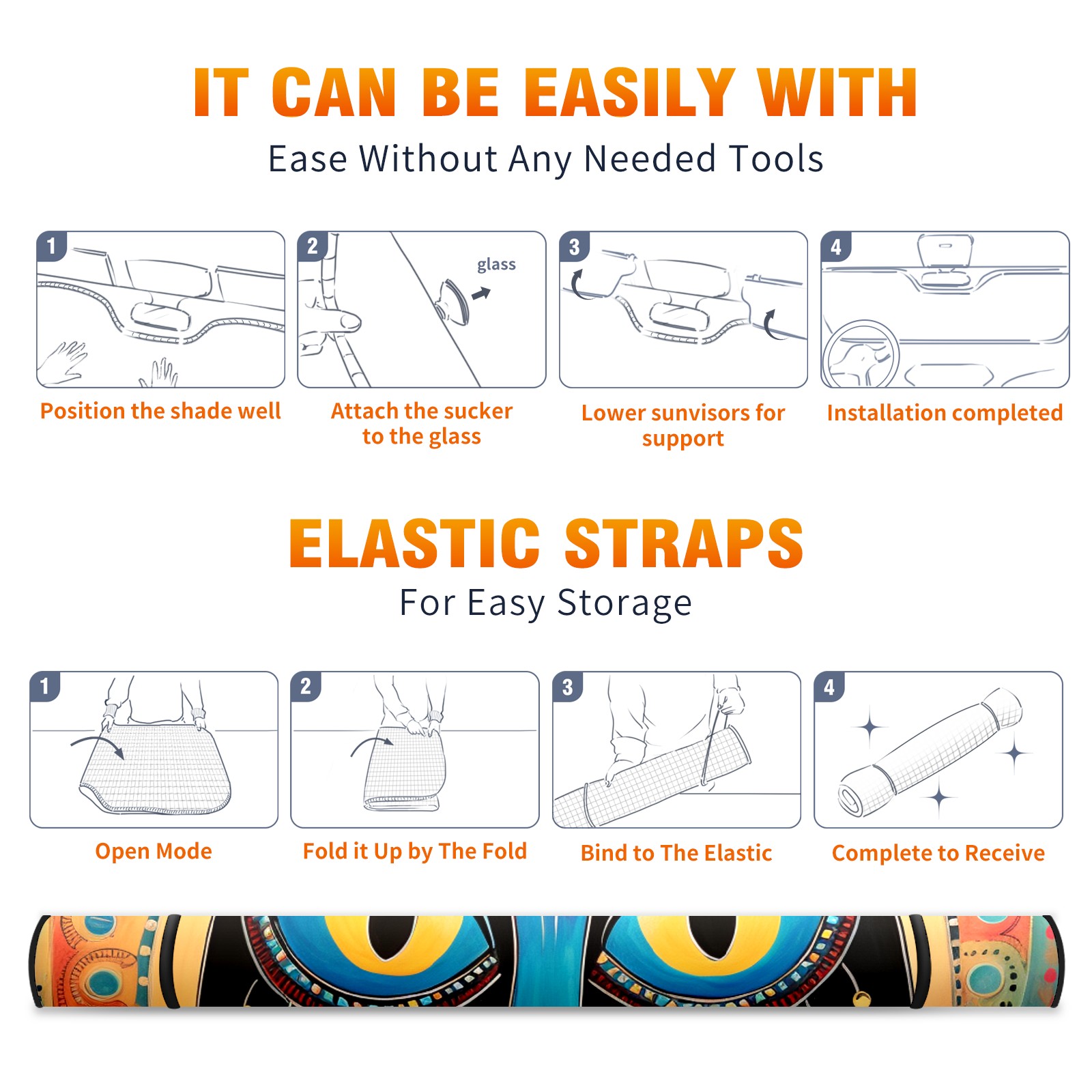 IT CAN BE EASILY WITH
Ease Without Any Needed Tools

1
Position the shade well

2
glass
Attach the sucker to the glass

3
Lower sunvisors for support

4
Installation completed

ELASTIC STRAPS
For Easy Storage

1
Open Mode

2
Fold it Up by The Fold

3
Bind to The Elastic

4
Complete to Receive