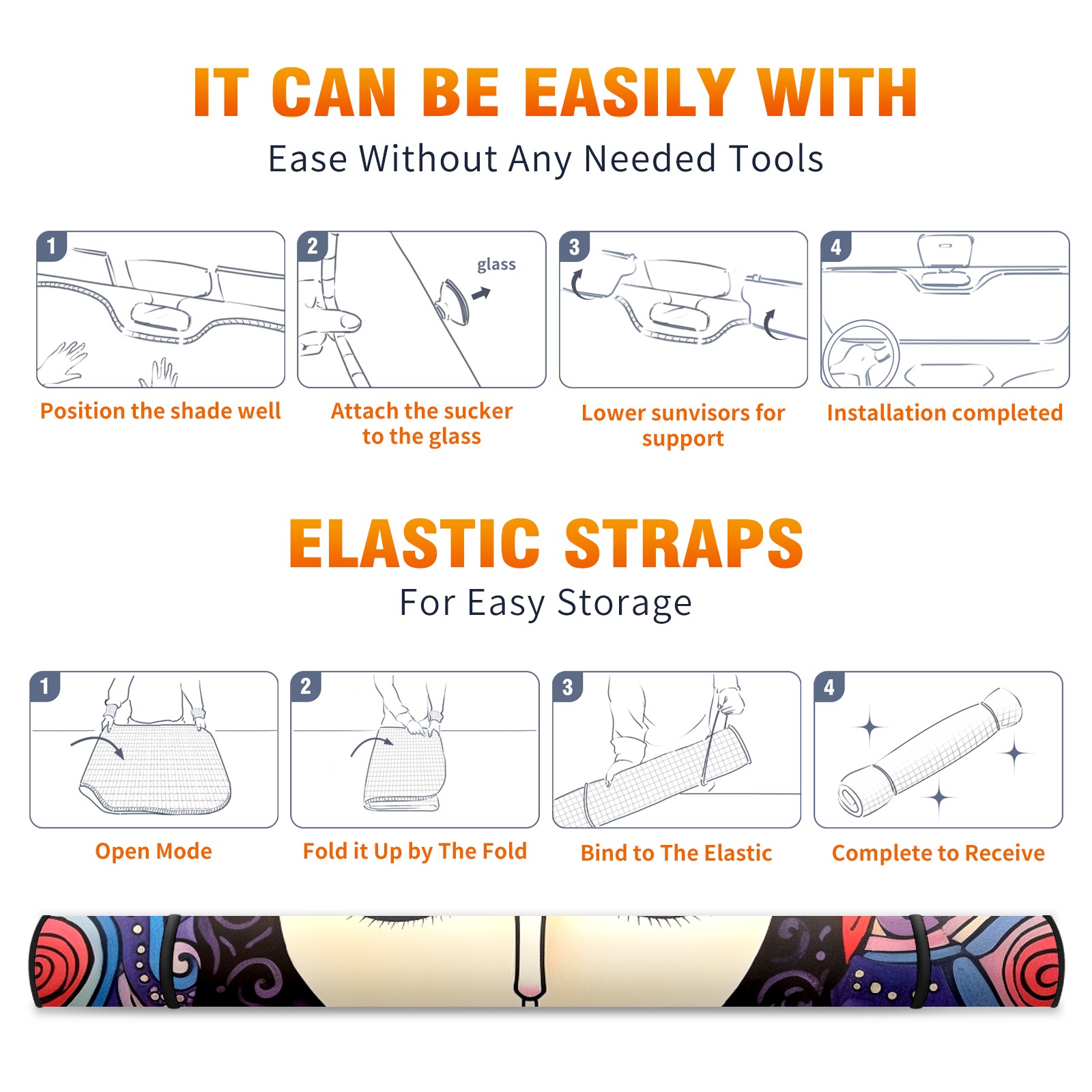 IT CAN BE EASILY WITH

Ease Without Any Needed Tools

1

Position the shade well

2

glass

Attach the sucker to the glass

3

Lower sunvisors for support

4

Installation completed

ELASTIC STRAPS

For Easy Storage

1

Open Mode

2

Fold it Up by The Fold

3

Bind to The Elastic

4

Complete to Receive