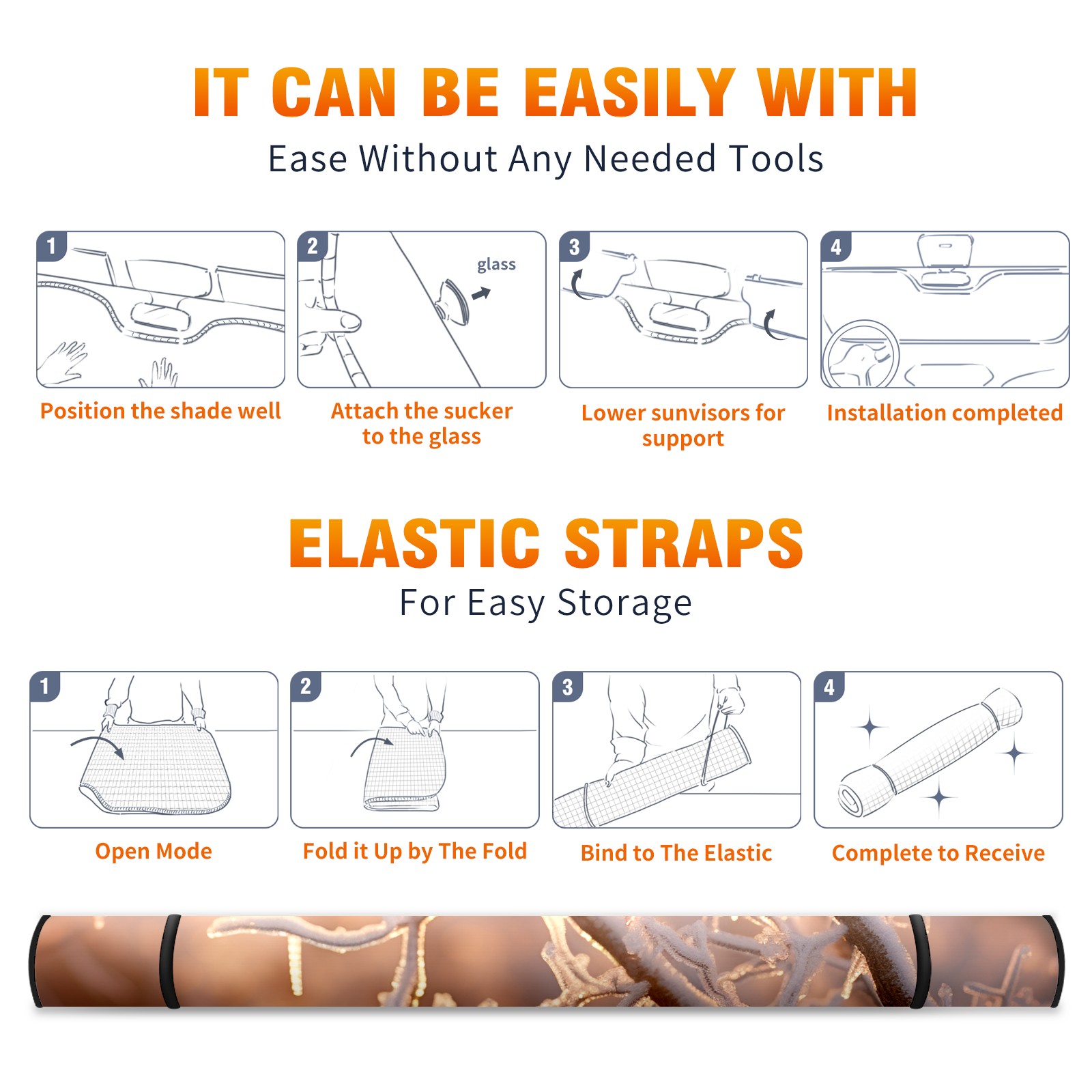 IT CAN BE EASILY WITH

Ease Without Any Needed Tools

1

Position the shade well

2

glass

Attach the sucker to the glass

3

Lower sunvisors for support

4

Installation completed

ELASTIC STRAPS

For Easy Storage

1

Open Mode

2

Fold it Up by The Fold

3

Bind to The Elastic

4

Complete to Receive