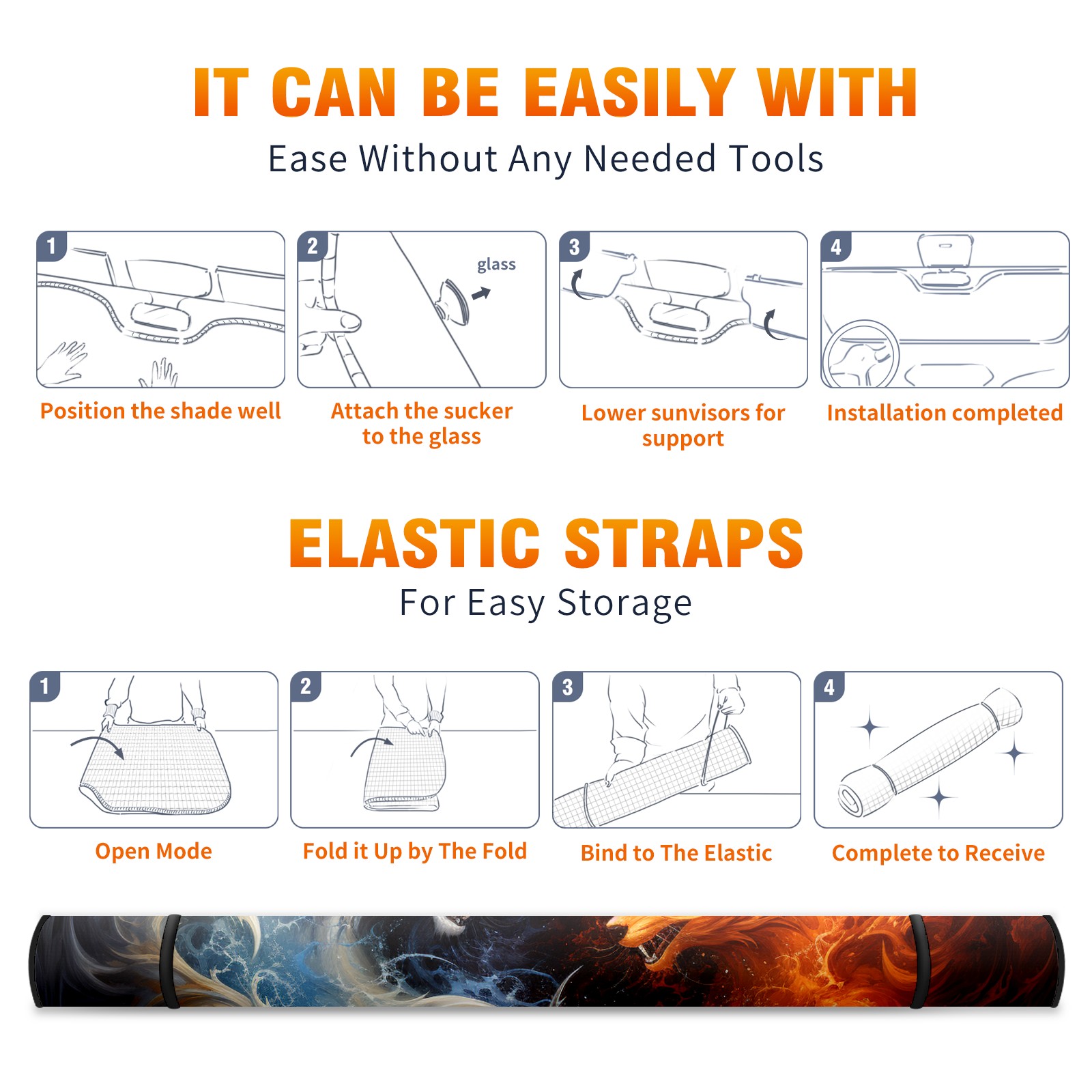 IT CAN BE EASILY WITH
Ease Without Any Needed Tools

1
Position the shade well

2
glass
Attach the sucker to the glass

3
Lower sunvisors for support

4
Installation completed

ELASTIC STRAPS
For Easy Storage

1
Open Mode

2
Fold it Up by The Fold

3
Bind to The Elastic

4
Complete to Receive