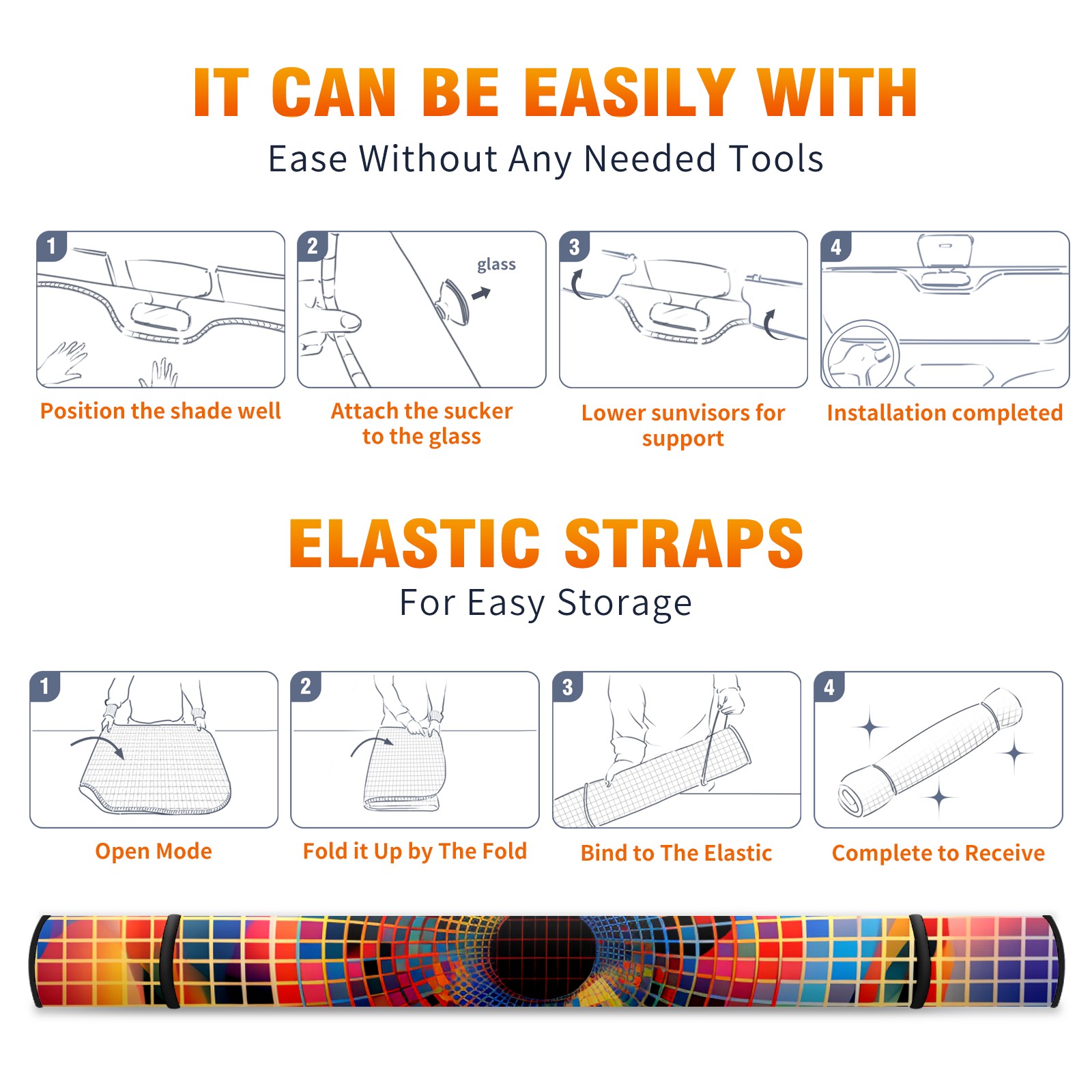 IT CAN BE EASILY WITH

Ease Without Any Needed Tools

1

Position the shade well

2

glass

Attach the sucker to the glass

3

Lower sunvisors for support

4

Installation completed

ELASTIC STRAPS

For Easy Storage

1

Open Mode

2

Fold it Up by The Fold

3

Bind to The Elastic

4

Complete to Receive