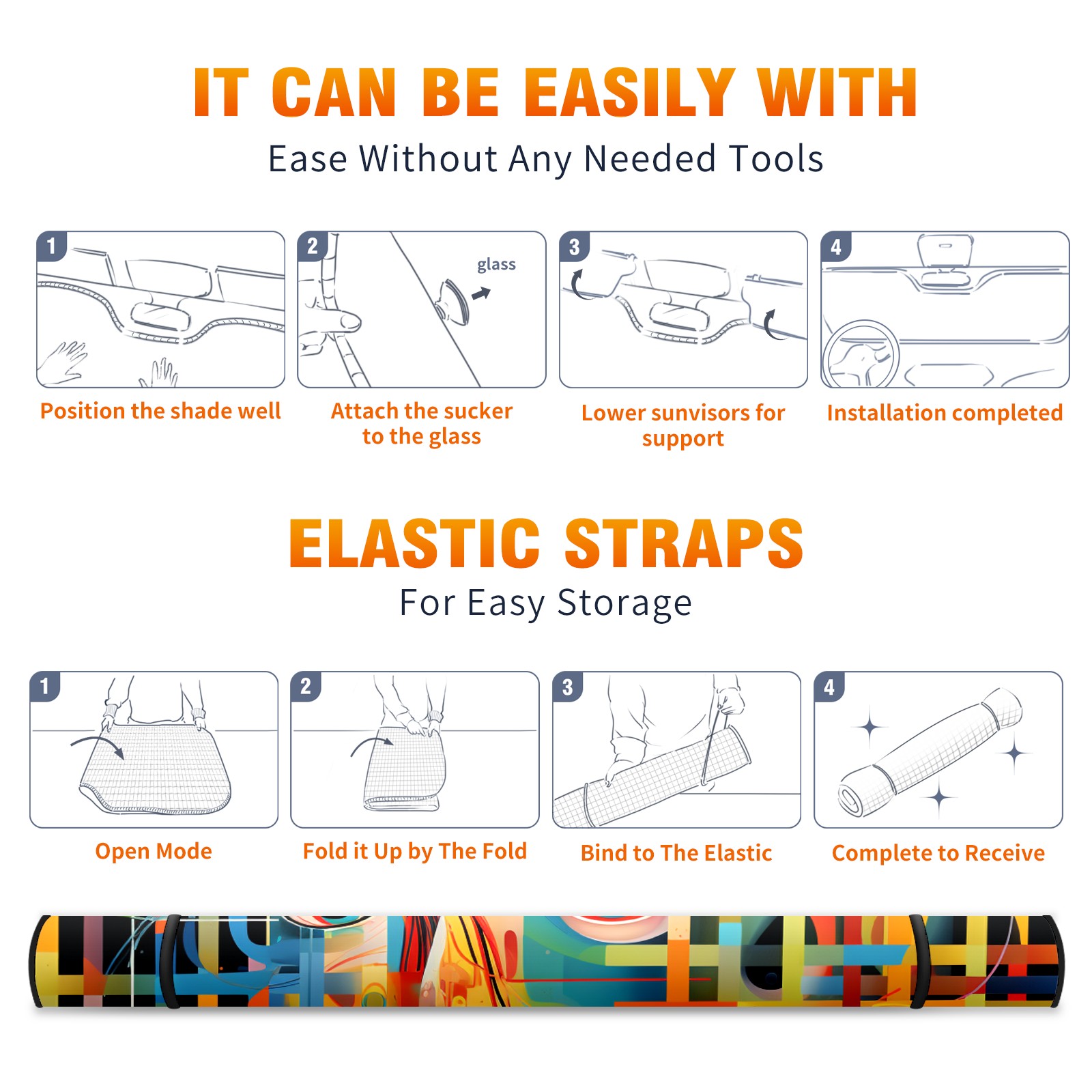 IT CAN BE EASILY WITH
Ease Without Any Needed Tools

1
Position the shade well

2
glass
Attach the sucker to the glass

3
Lower sunvisors for support

4
Installation completed

ELASTIC STRAPS
For Easy Storage

1
Open Mode

2
Fold it Up by The Fold

3
Bind to The Elastic

4
Complete to Receive