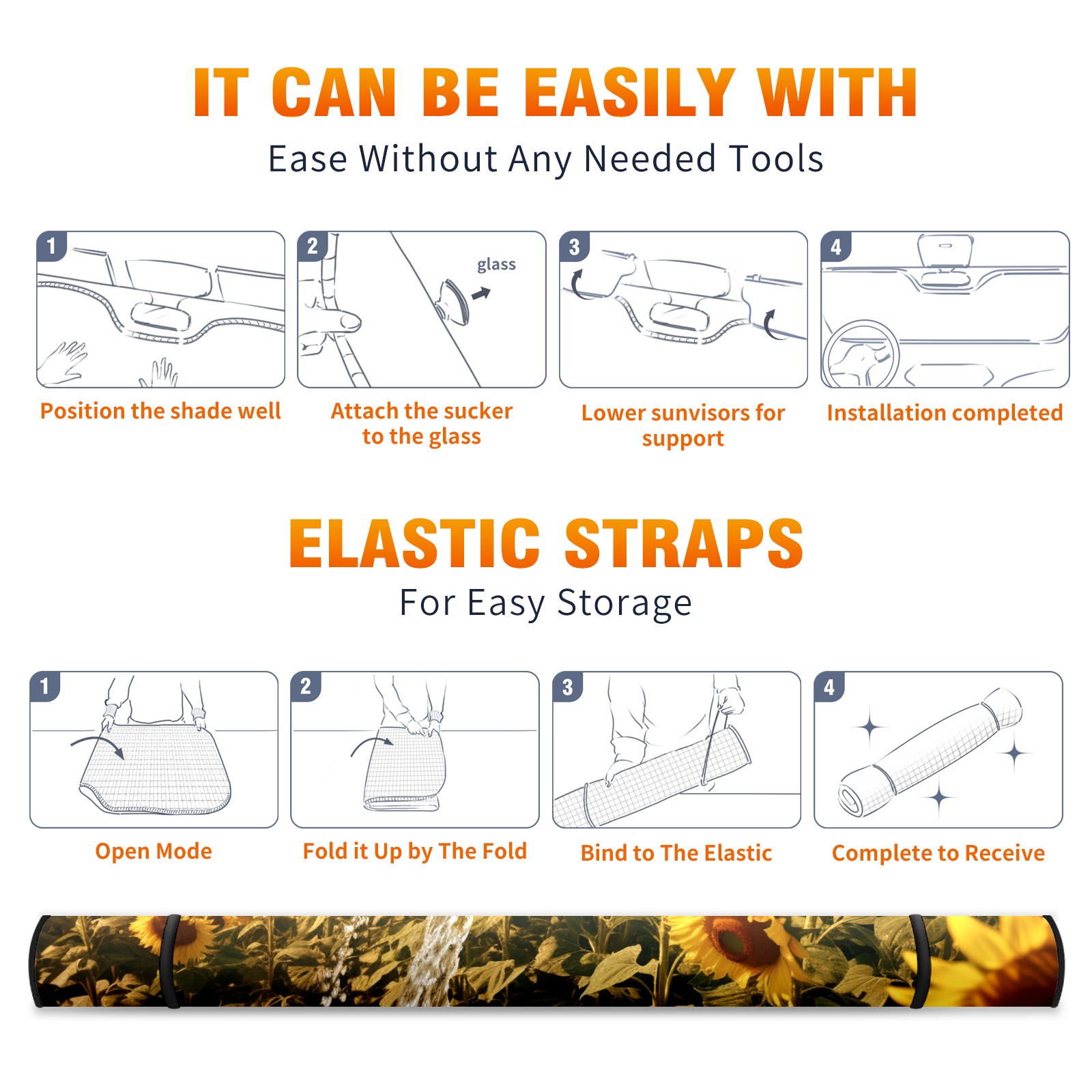 IT CAN BE EASILY WITH

Ease Without Any Needed Tools

1

Position the shade well

2

glass

Attach the sucker to the glass

3

Lower sunvisors for support

4

Installation completed

ELASTIC STRAPS

For Easy Storage

1

Open Mode

2

Fold it Up by The Fold

3

Bind to The Elastic

4

Complete to Receive