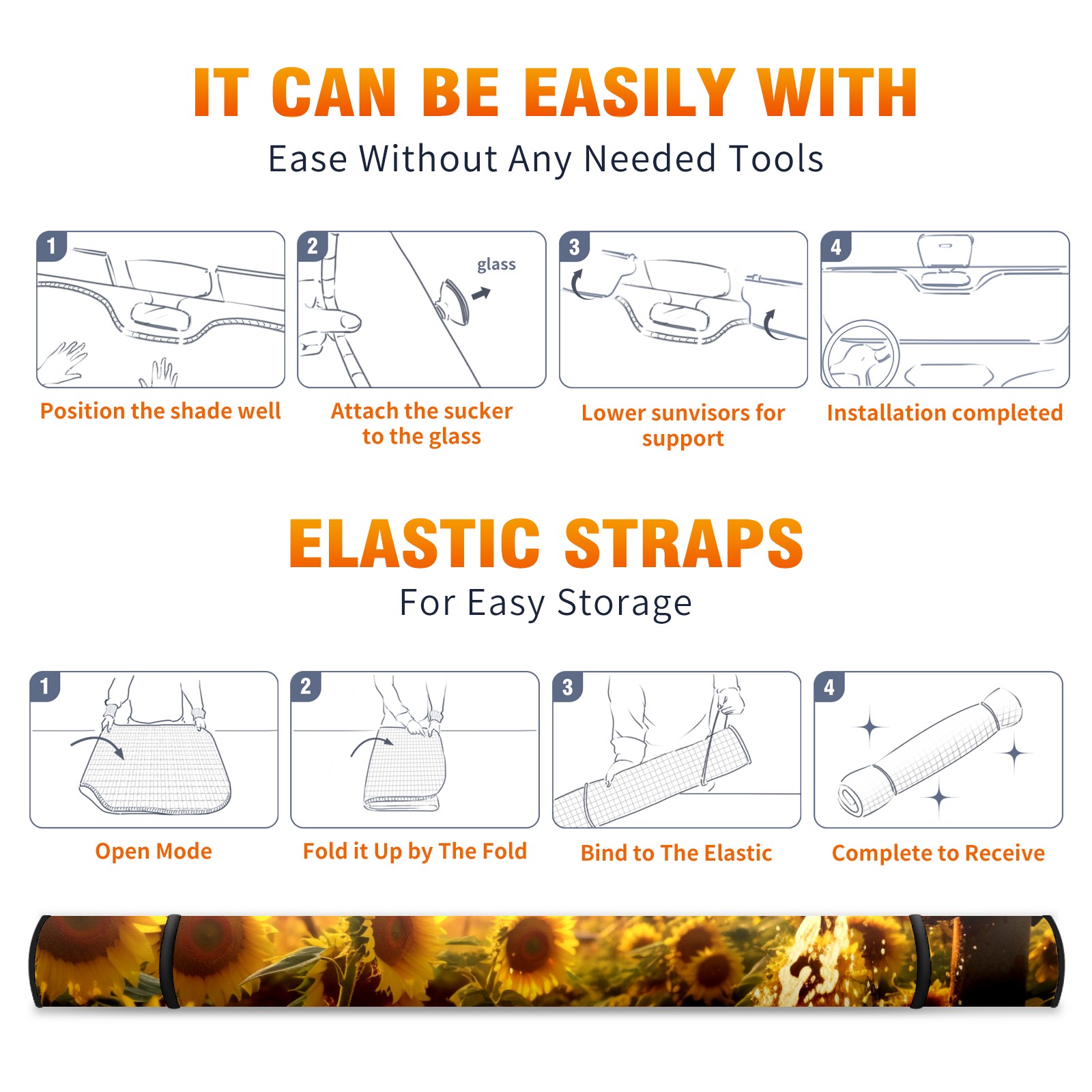 IT CAN BE EASILY WITH
Ease Without Any Needed Tools

1
Position the shade well

2
glass
Attach the sucker to the glass

3
Lower sunvisors for support

4
Installation completed

ELASTIC STRAPS
For Easy Storage

1
Open Mode

2
Fold it Up by The Fold

3
Bind to The Elastic

4
Complete to Receive