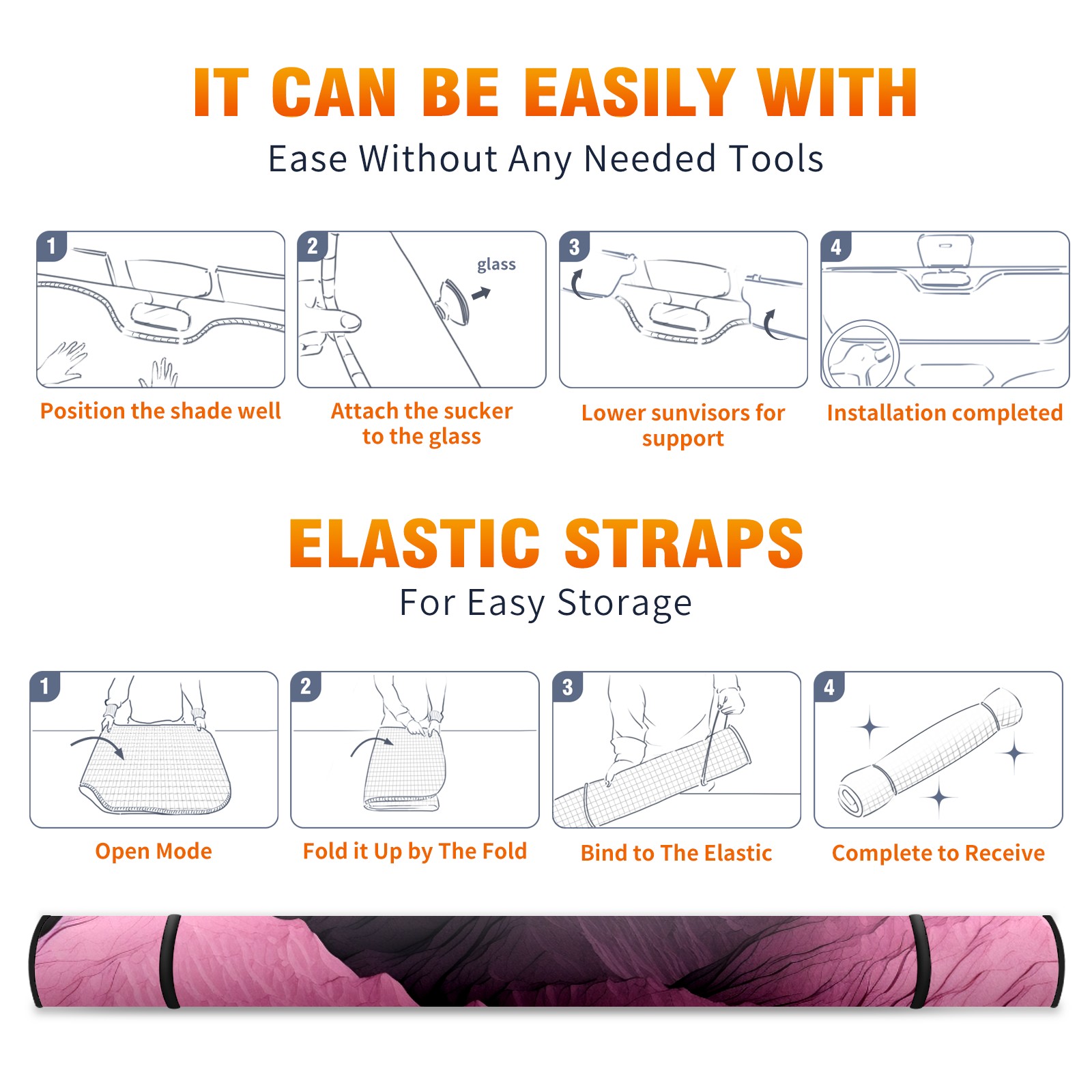 IT CAN BE EASILY WITH
Ease Without Any Needed Tools

1
Position the shade well

2
glass
Attach the sucker to the glass

3
Lower sunvisors for support

4
Installation completed

ELASTIC STRAPS
For Easy Storage

1
Open Mode

2
Fold it Up by The Fold

3
Bind to The Elastic

4
Complete to Receive