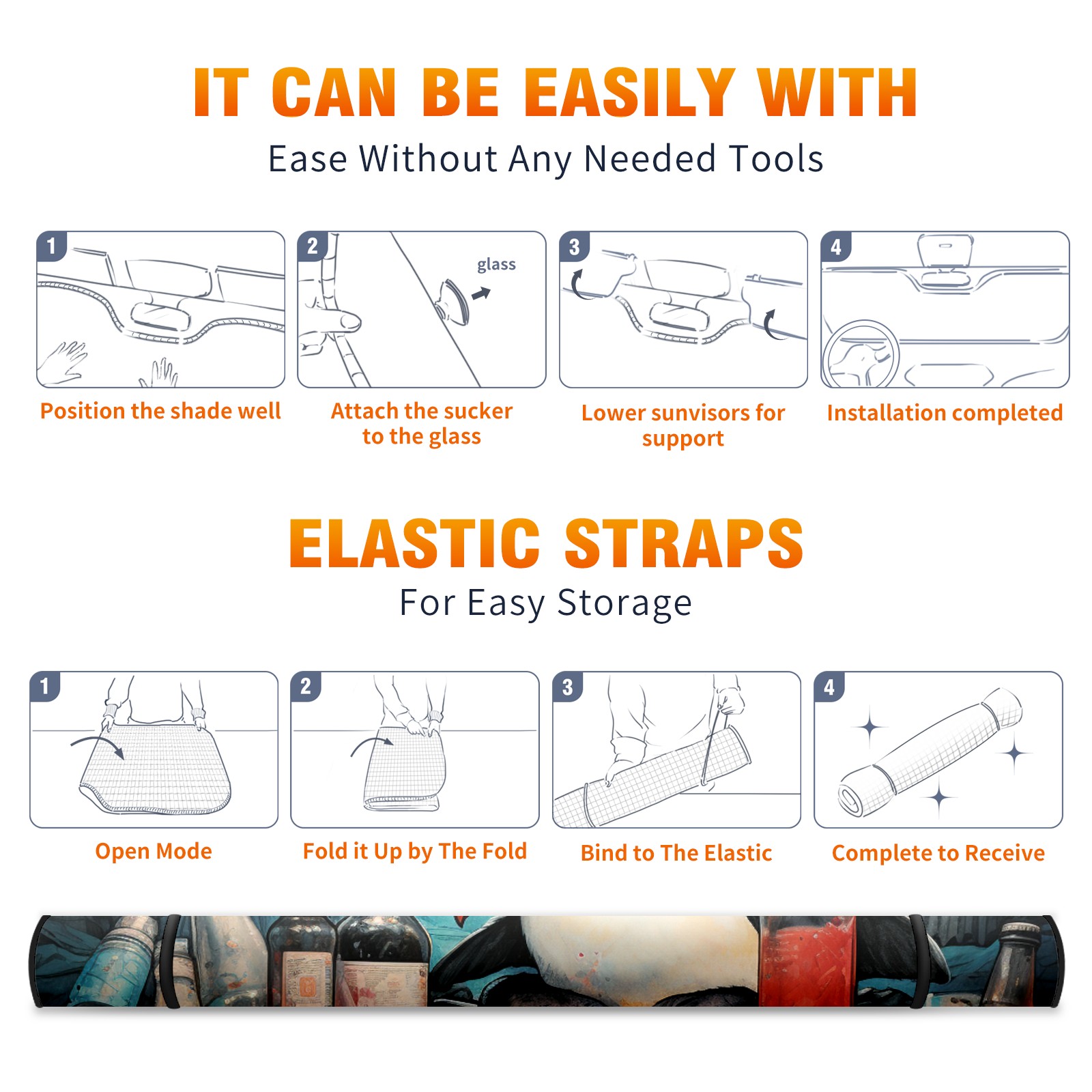 IT CAN BE EASILY WITH
Ease Without Any Needed Tools

1
Position the shade well

2
glass
Attach the sucker to the glass

3
Lower sunvisors for support

4
Installation completed

ELASTIC STRAPS
For Easy Storage

1
Open Mode

2
Fold it Up by The Fold

3
Bind to The Elastic

4
Complete to Receive