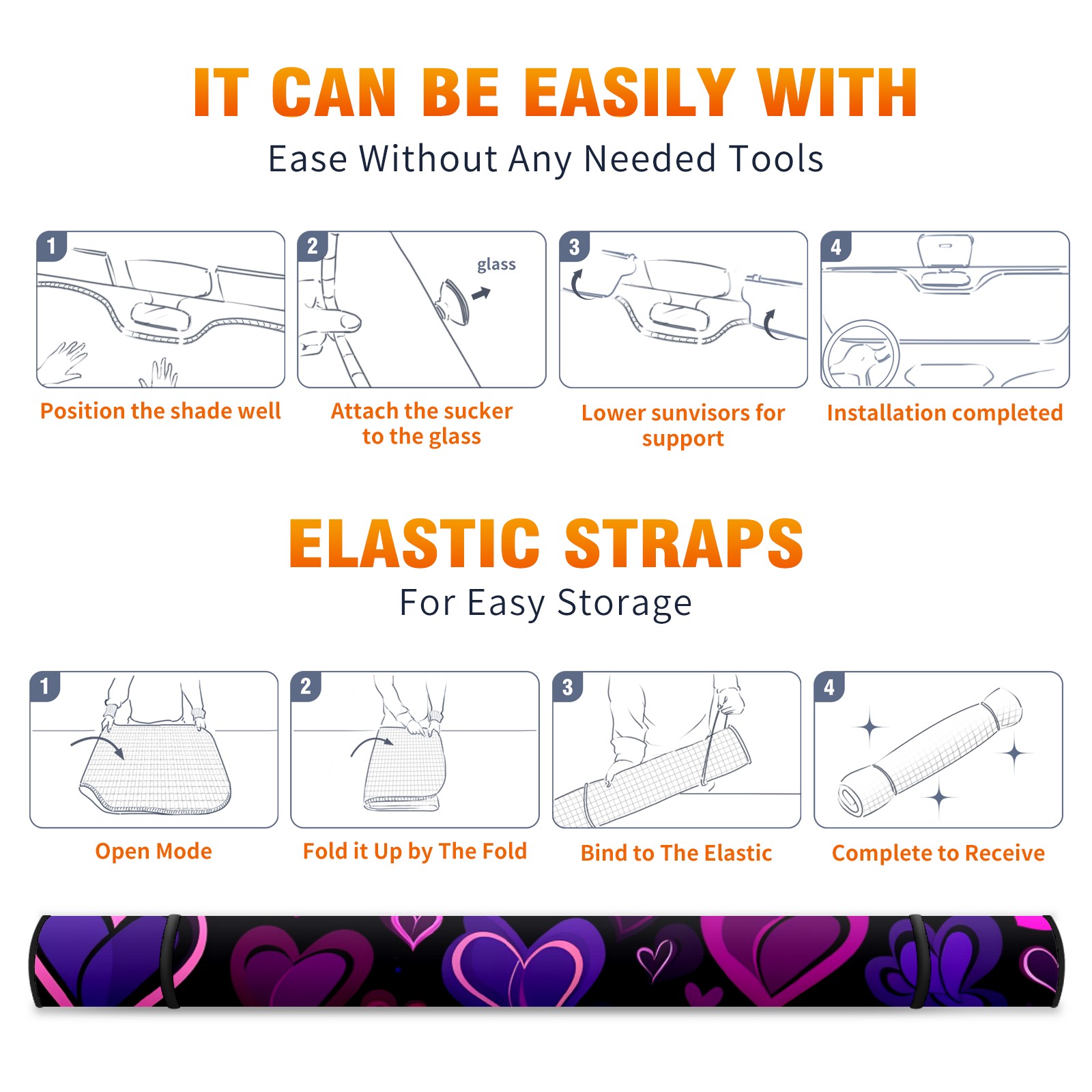 IT CAN BE EASILY WITH
Ease Without Any Needed Tools

1
Position the shade well

2
glass
Attach the sucker to the glass

3
Lower sunvisors for support

4
Installation completed

ELASTIC STRAPS
For Easy Storage

1
Open Mode

2
Fold it Up by The Fold

3
Bind to The Elastic

4
Complete to Receive