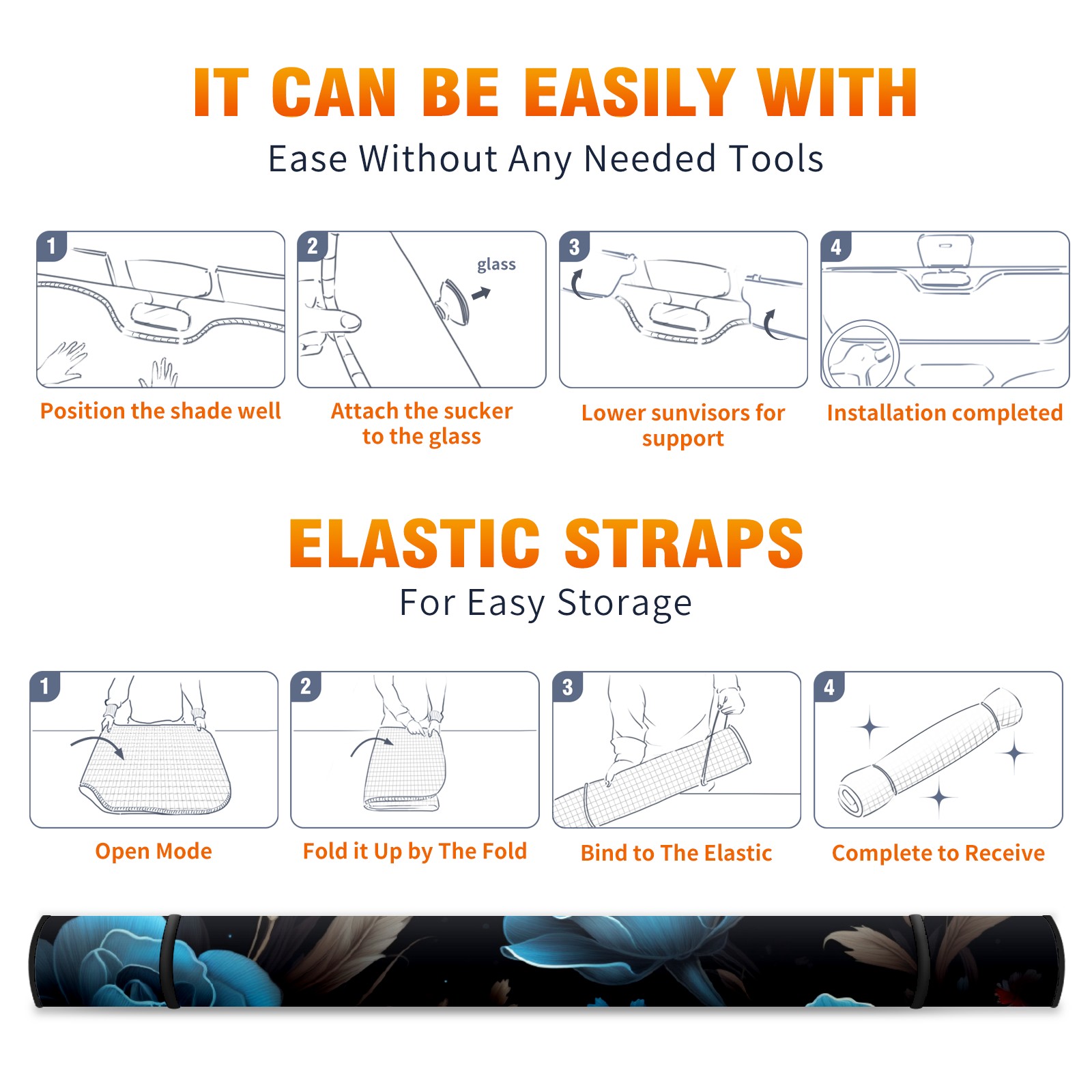 IT CAN BE EASILY WITH

Ease Without Any Needed Tools

1

Position the shade well

2

glass

Attach the sucker to the glass

3

Lower sunvisors for support

4

Installation completed

ELASTIC STRAPS

For Easy Storage

1

Open Mode

2

Fold it Up by The Fold

3

Bind to The Elastic

4

Complete to Receive