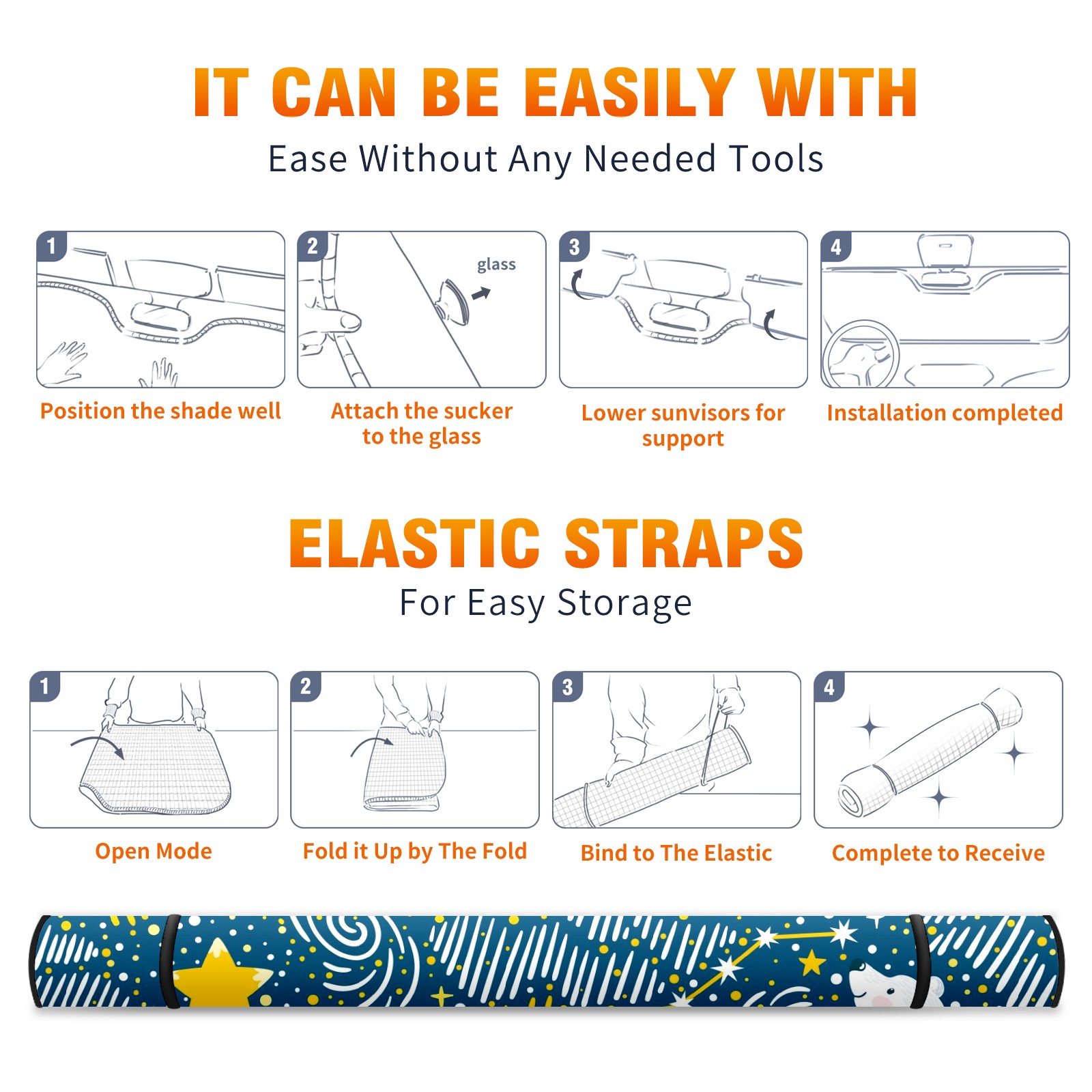 IT CAN BE EASILY WITH
Ease Without Any Needed Tools

1
Position the shade well

2
glass
Attach the sucker to the glass

3
Lower sunvisors for support

4
Installation completed

ELASTIC STRAPS
For Easy Storage

1
Open Mode

2
Fold it Up by The Fold

3
Bind to The Elastic

4
Complete to Receive