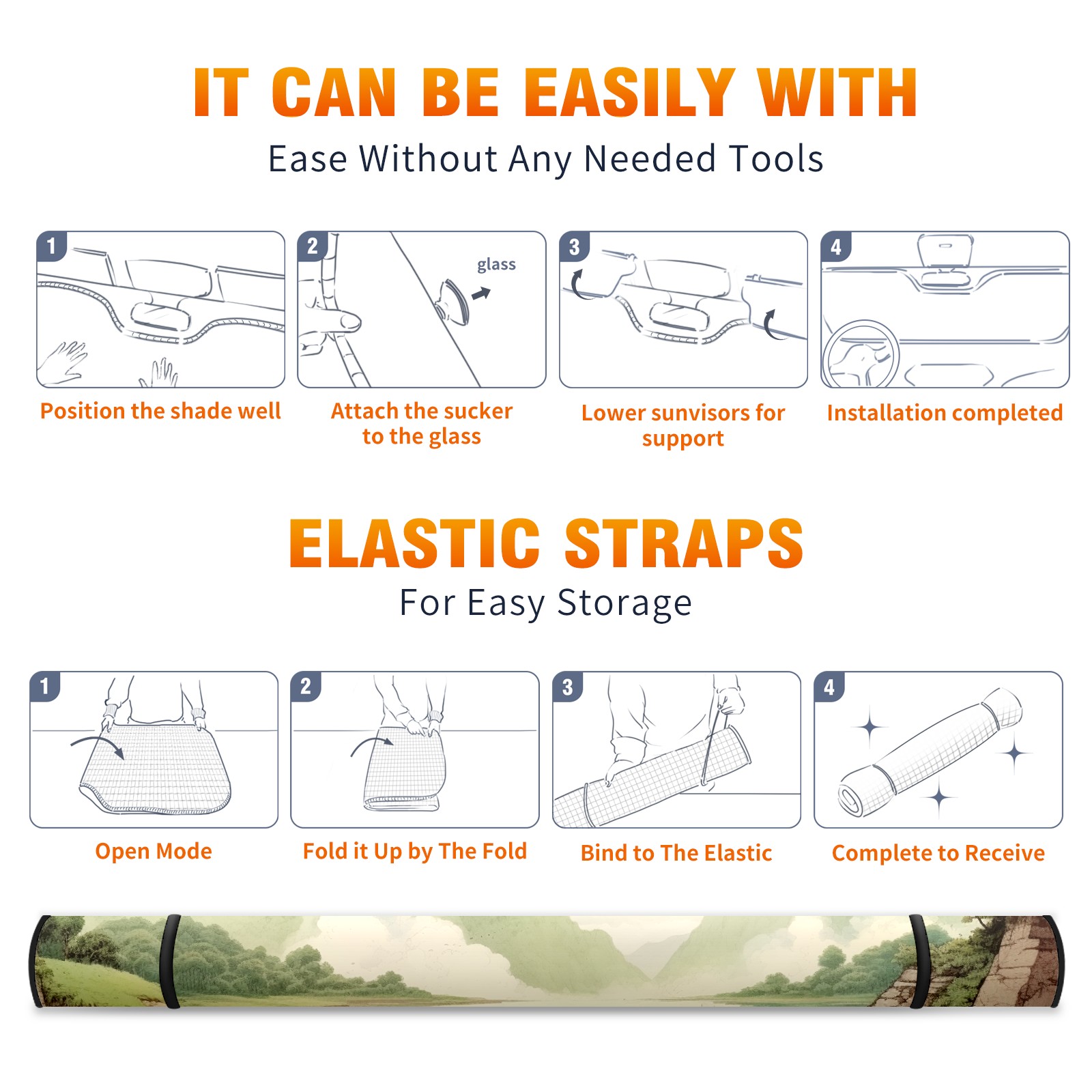 IT CAN BE EASILY WITH
Ease Without Any Needed Tools

1
Position the shade well

2
glass
Attach the sucker to the glass

3
Lower sunvisors for support

4
Installation completed

ELASTIC STRAPS
For Easy Storage

1
Open Mode

2
Fold it Up by The Fold

3
Bind to The Elastic

4
Complete to Receive