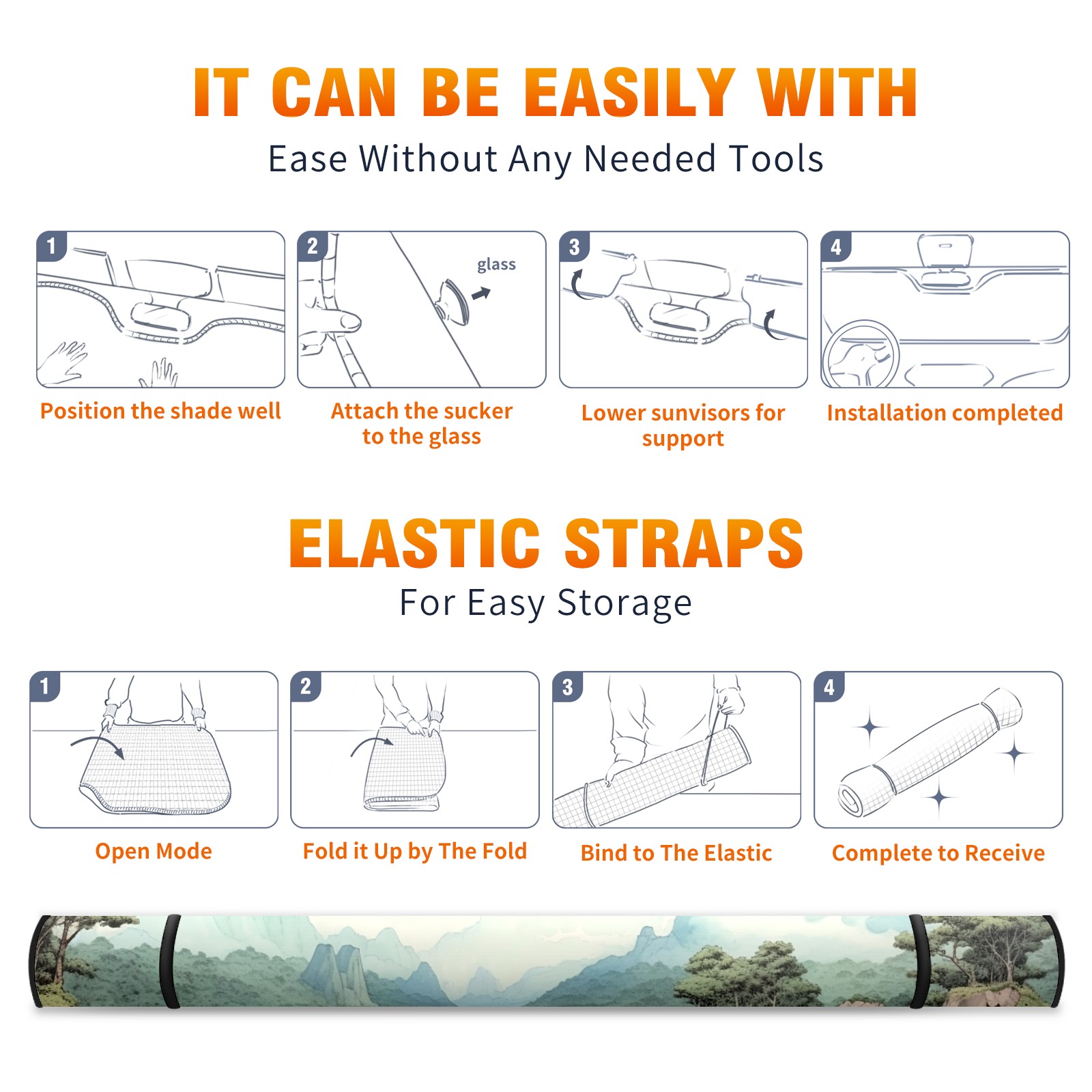 IT CAN BE EASILY WITH
Ease Without Any Needed Tools

1
Position the shade well

2
glass
Attach the sucker to the glass

3
Lower sunvisors for support

4
Installation completed

ELASTIC STRAPS
For Easy Storage

1
Open Mode

2
Fold it Up by The Fold

3
Bind to The Elastic

4
Complete to Receive