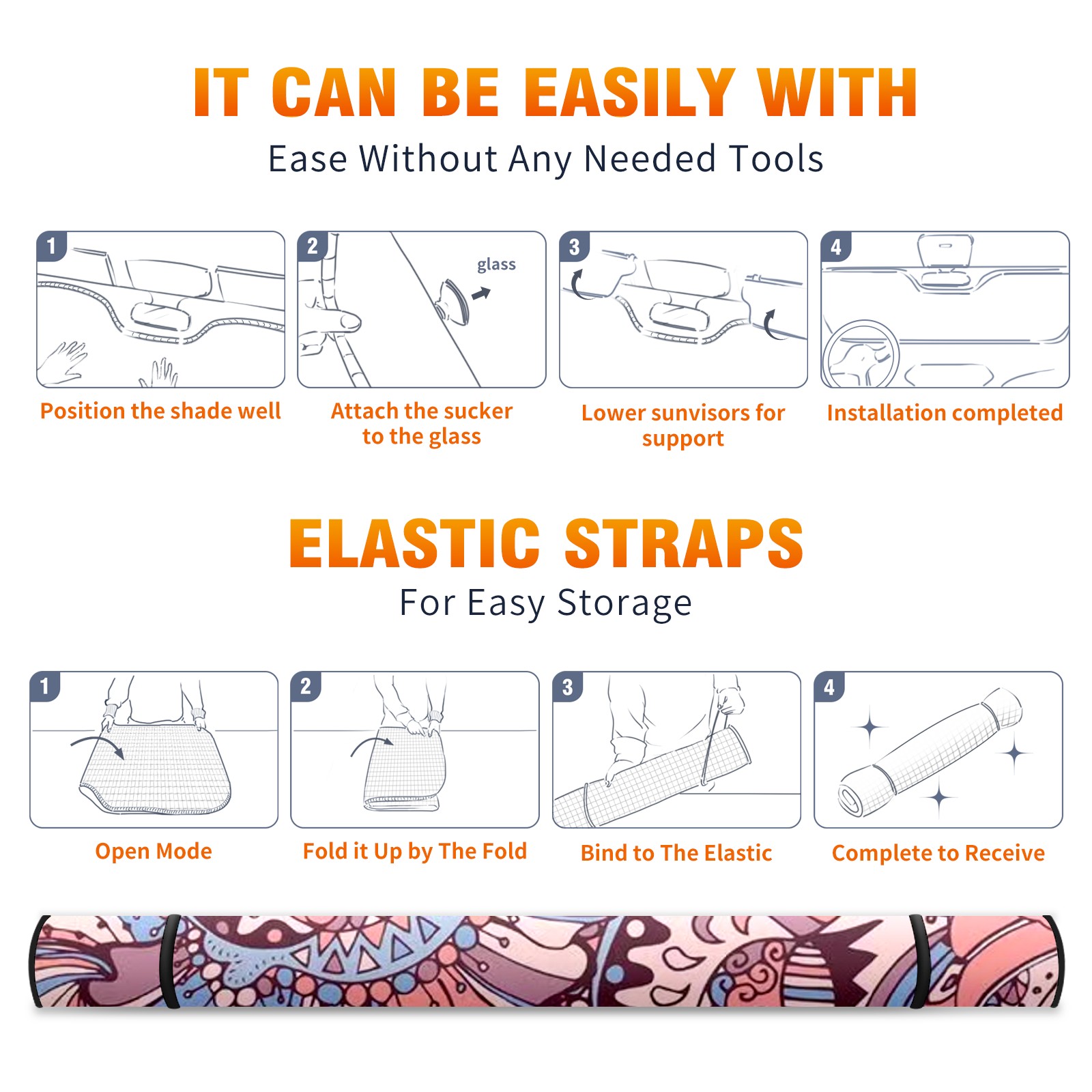 IT CAN BE EASILY WITH
Ease Without Any Needed Tools

1

Position the shade well

2
glass

Attach the sucker to the glass

3

Lower sunvisors for support

4

Installation completed

ELASTIC STRAPS
For Easy Storage

1

Open Mode

2

Fold it Up by The Fold

3

Bind to The Elastic

4

Complete to Receive