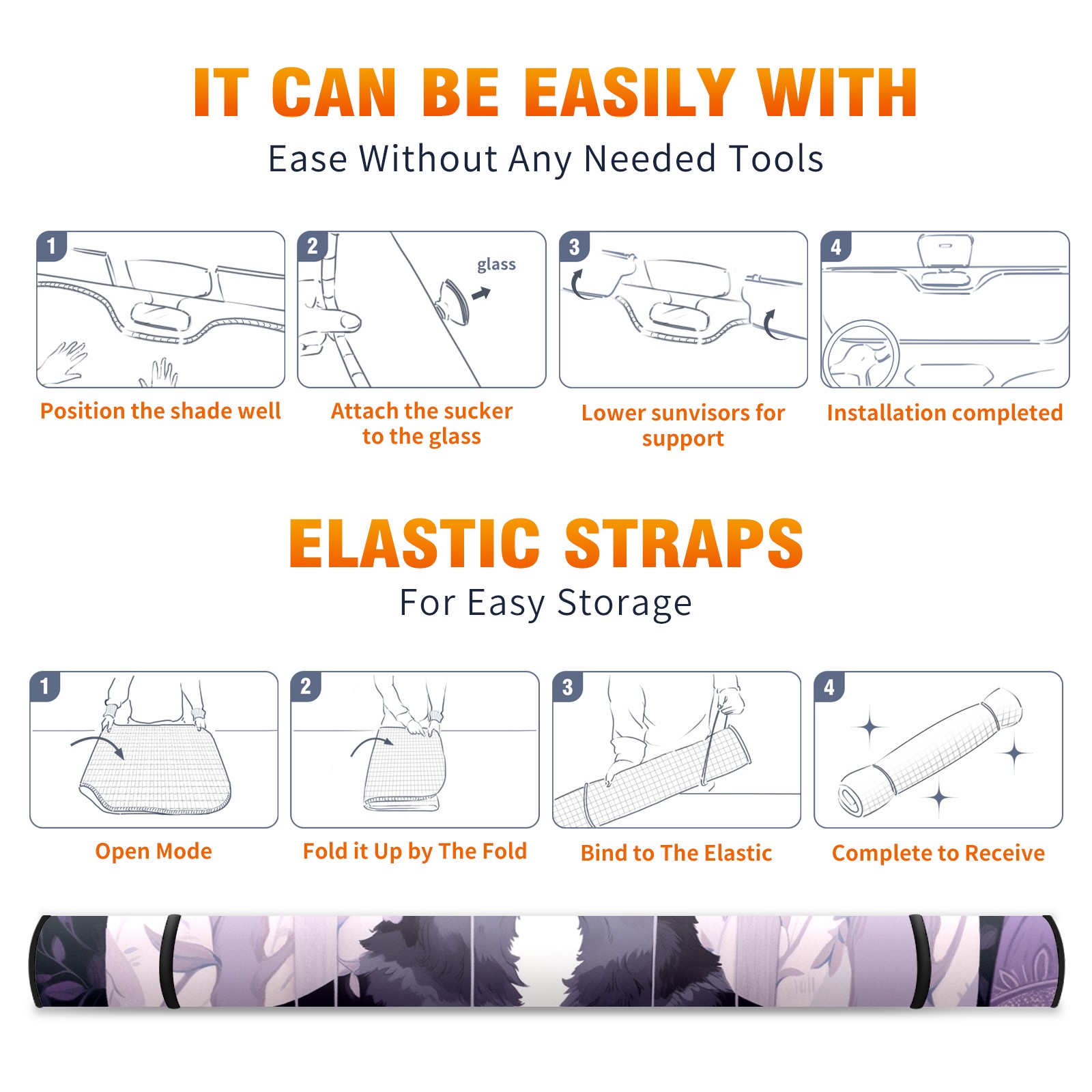 IT CAN BE EASILY WITH

Ease Without Any Needed Tools

1

Position the shade well

2

glass

Attach the sucker to the glass

3

Lower sunvisors for support

4

Installation completed

ELASTIC STRAPS

For Easy Storage

1

Open Mode

2

Fold it Up by The Fold

3

Bind to The Elastic

4

Complete to Receive